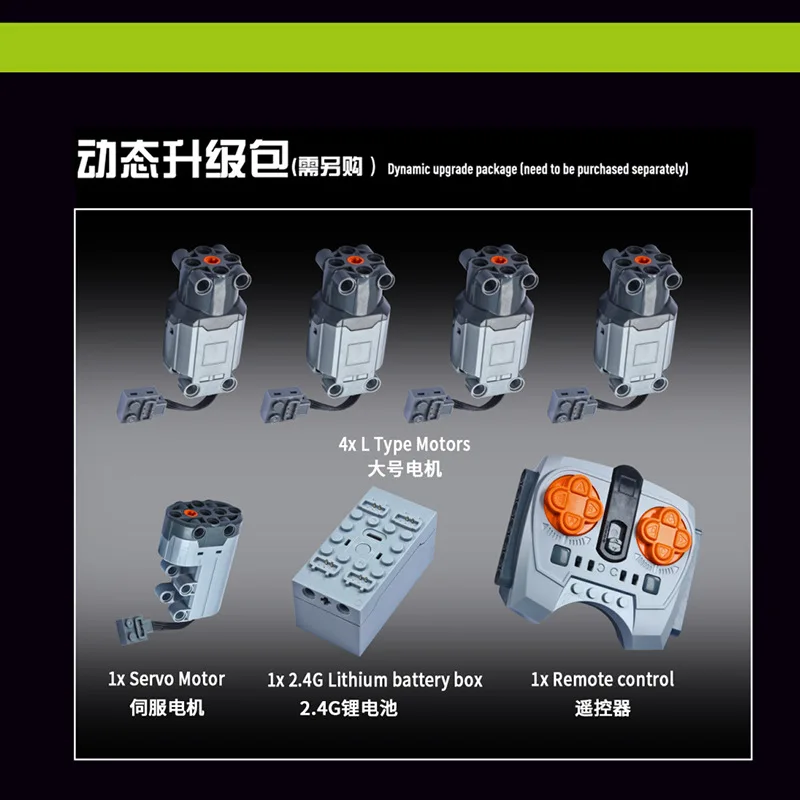 动态升级包(需另购) Dynamic upgrade package (need to be purchased separately)

4x L Type Motors
大号电机

1x Servo Motor
伺服电机

1x 2.4G Lithium battery box
2.4G锂电池

1x Remote control
遥控器