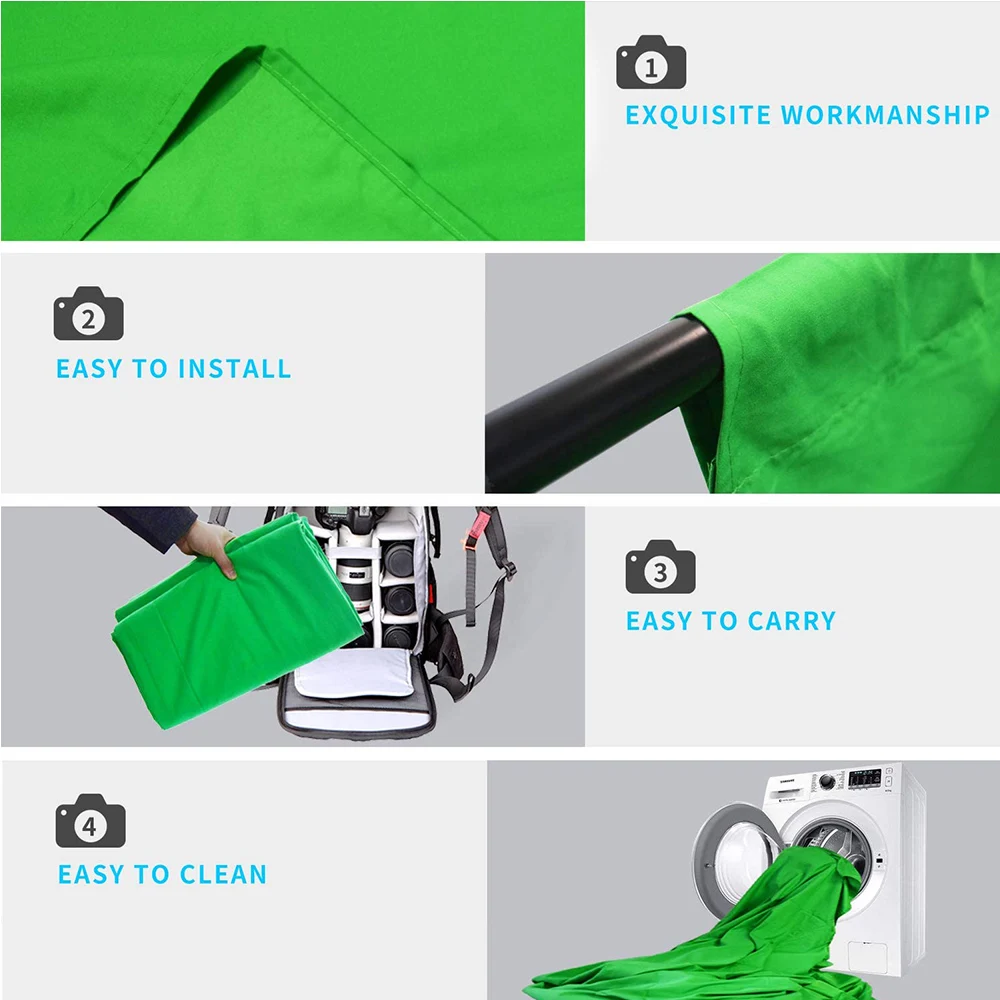 1
EXQUISITE WORKMANSHIP

2
EASY TO INSTALL

3
EASY TO CARRY

4
EASY TO CLEAN

SAMSUNG