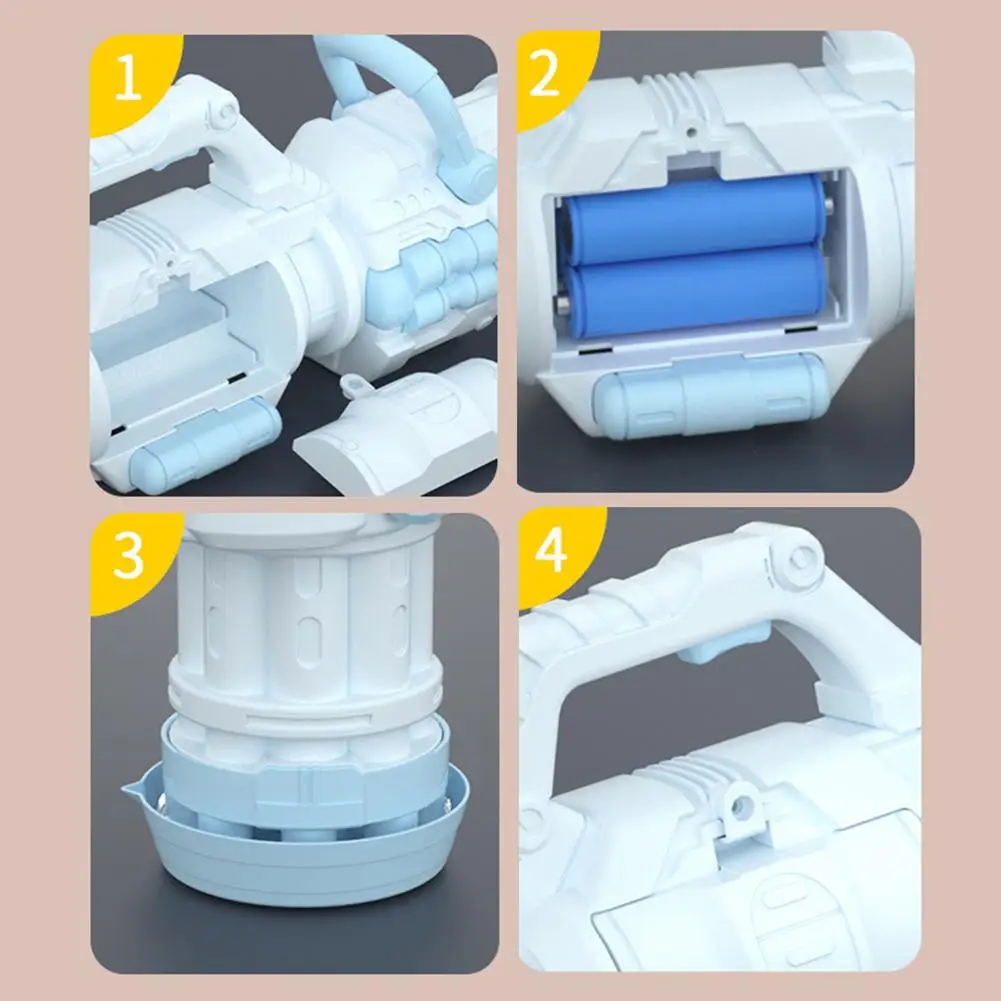 1

2

3

4