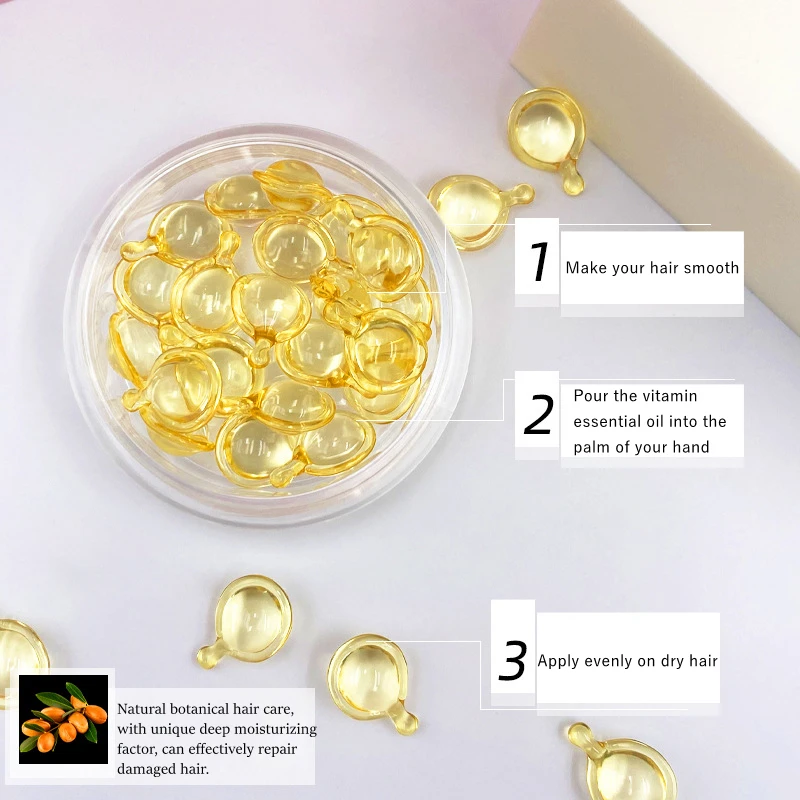 1 Make your hair smooth

2 Pour the vitamin essential oil into the palm of your hand

3 Apply evenly on dry hair

Natural botanical hair care, with unique deep moisturizing factor, can effectively repair damaged hair.