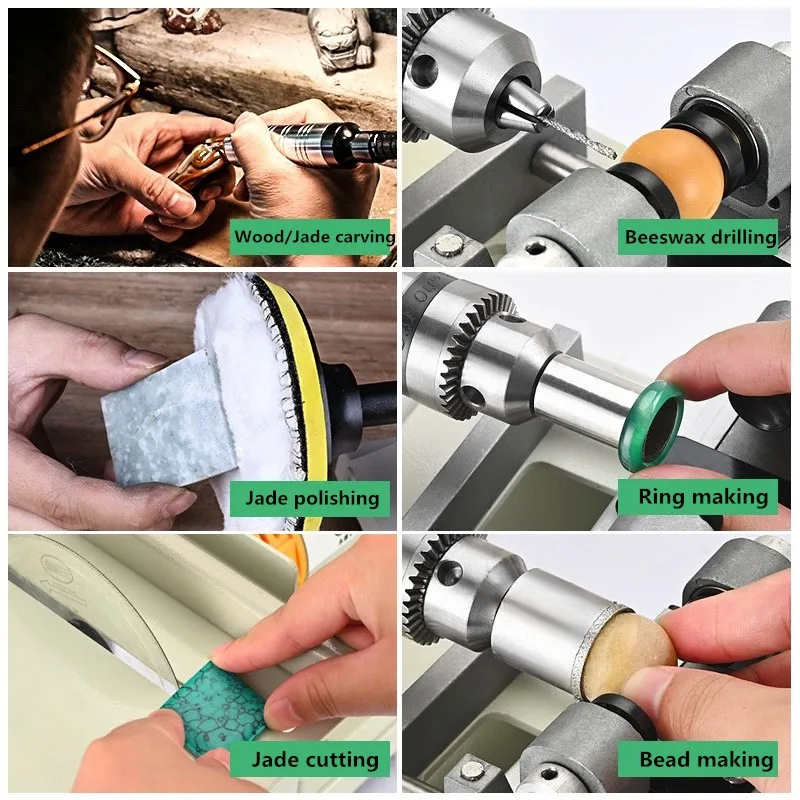 Wood/Jade carving

Beeswax drilling

Jade polishing

Ring making

Jade cutting

Bead making