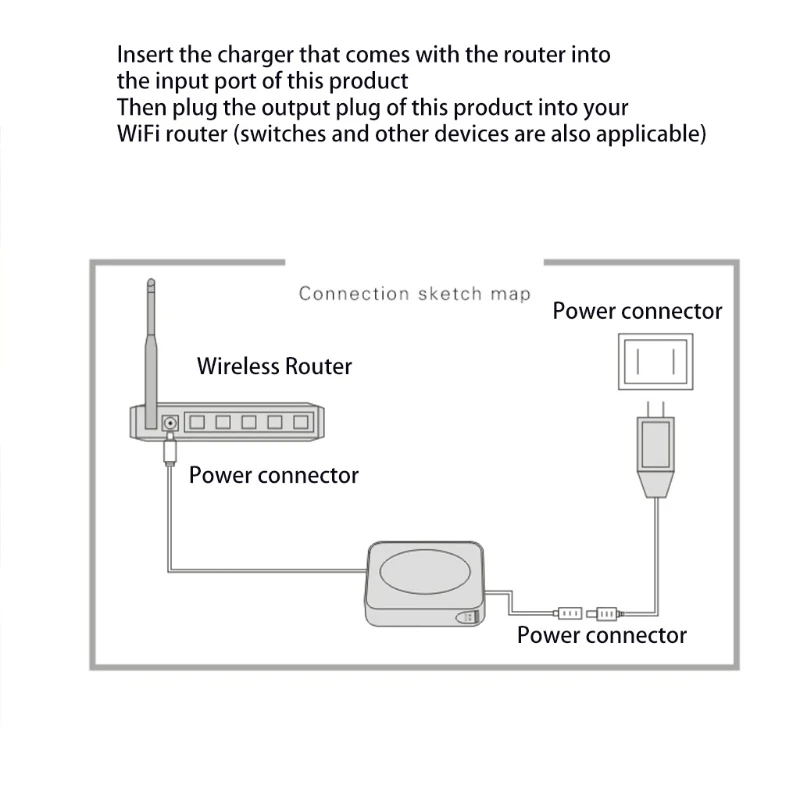 Insert the charger that comes with the router into the input port of this product
Then plug the output plug of this product into your WiFi router (switches and other devices are also applicable)

Connection sketch map

Power connector

Wireless Router

Power connector

Power connector