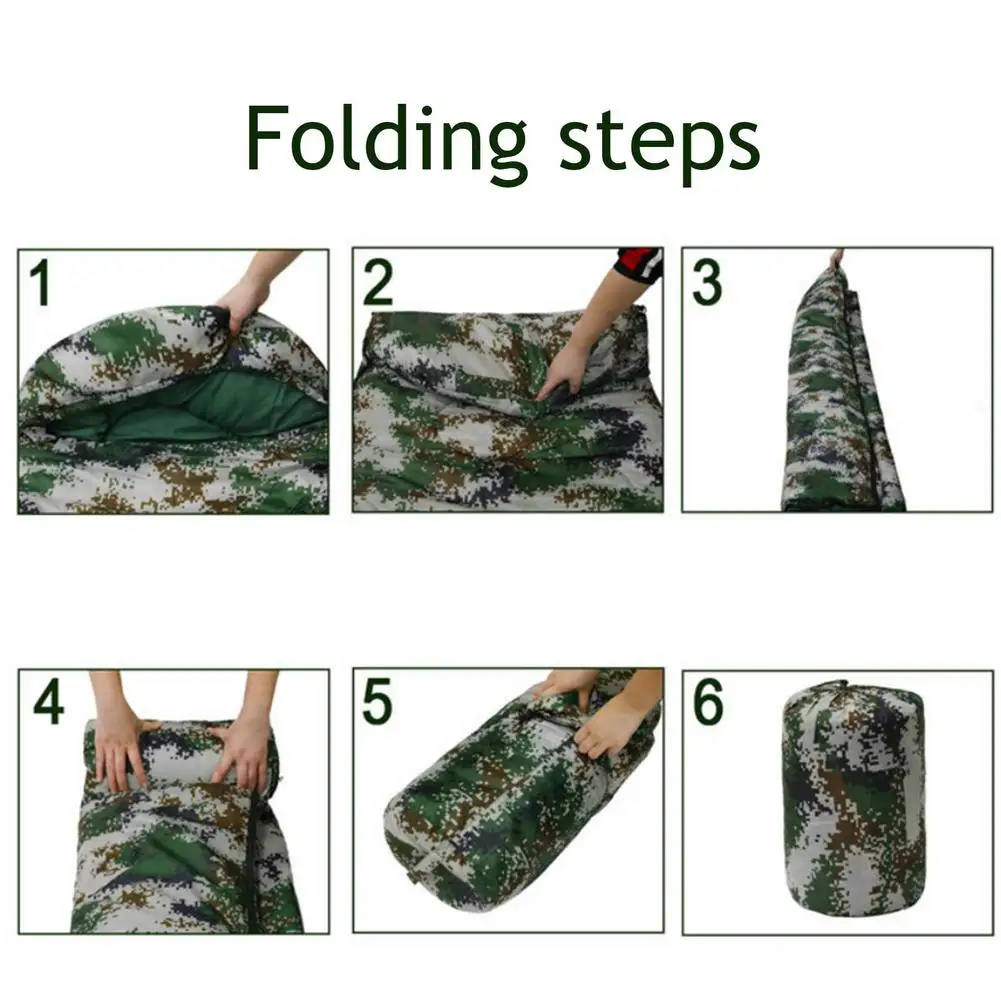 Folding steps

1

2

3

4

5

6