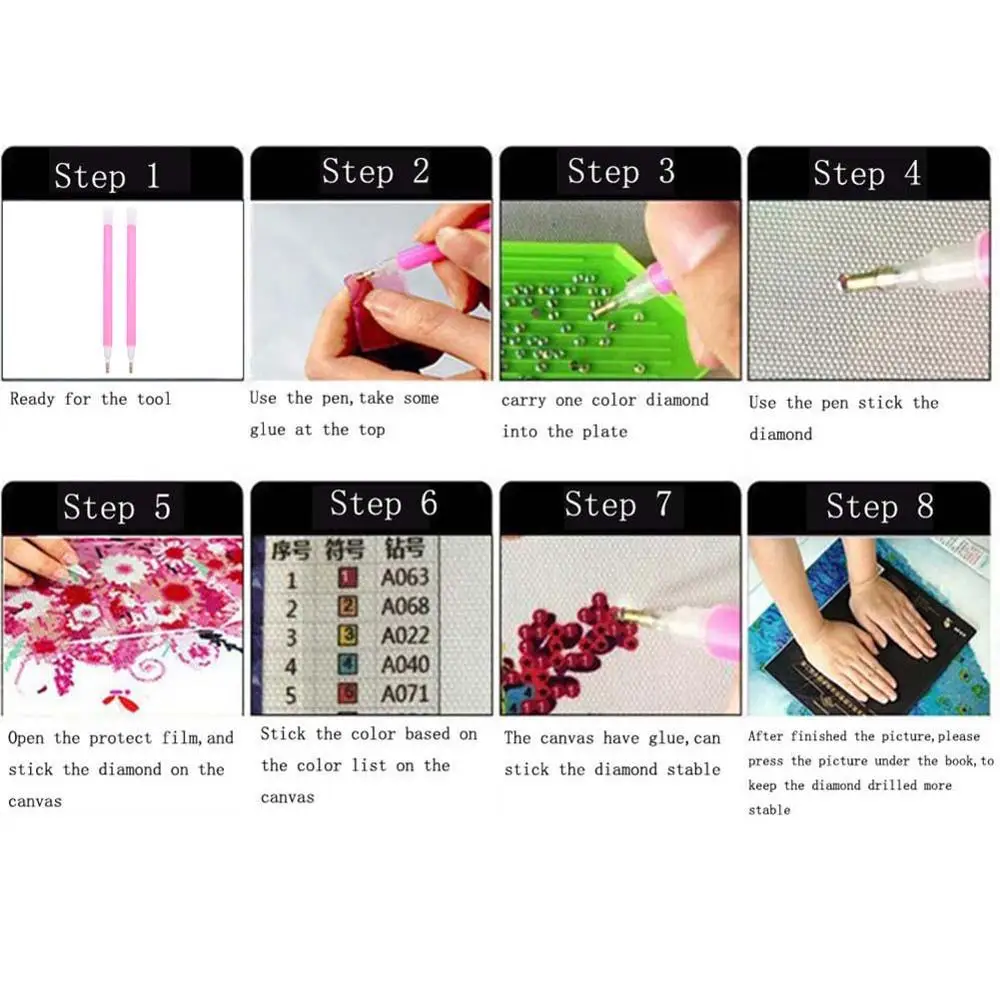 Step 1

Ready for the tool

Step 2

Use the pen, take some glue at the top

Step 3

carry one color diamond into the plate

Step 4

Use the pen stick the diamond

Step 5

Open the protect film, and stick the diamond on the canvas

Step 6

| 序号 | 符号 | 钻号 |
|---|---|---|
| 1 | 1 | A063 |
| 2 | 2 | A068 |
| 3 | 3 | A022 |
| 4 | 4 | A040 |
| 5 | 5 | A071 |

Stick the color based on the color list on the canvas

Step 7

The canvas have glue, can stick the diamond stable

Step 8

After finished the picture, please press the picture under the book, to keep the diamond drilled more stable