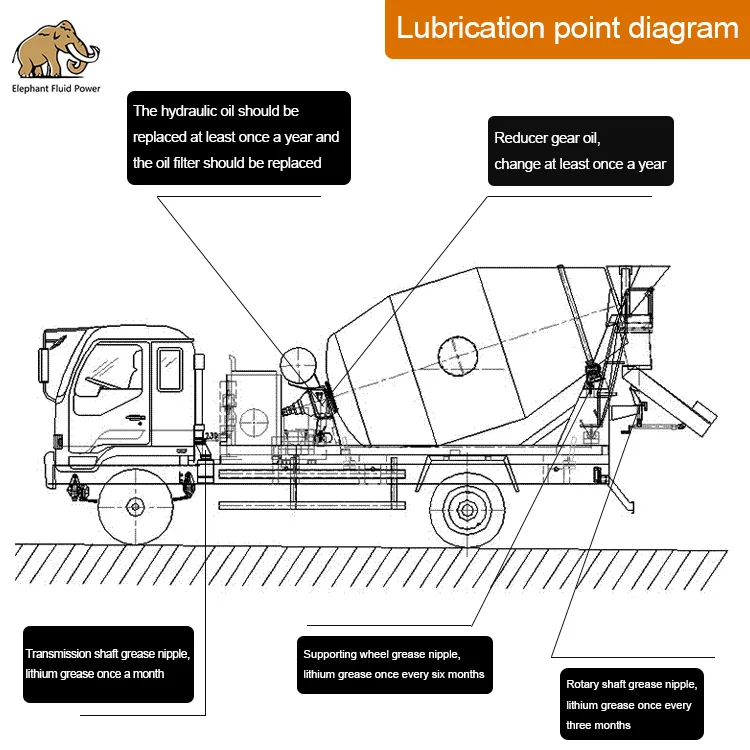 Elephant Fluid Power

Lubrication point diagram

The hydraulic oil should be replaced at least once a year and the oil filter should be replaced

Reducer gear oil, change at least once a year

Transmission shaft grease nipple, lithium grease once a month

Supporting wheel grease nipple, lithium grease once every six months

Rotary shaft grease nipple, lithium grease once every three months