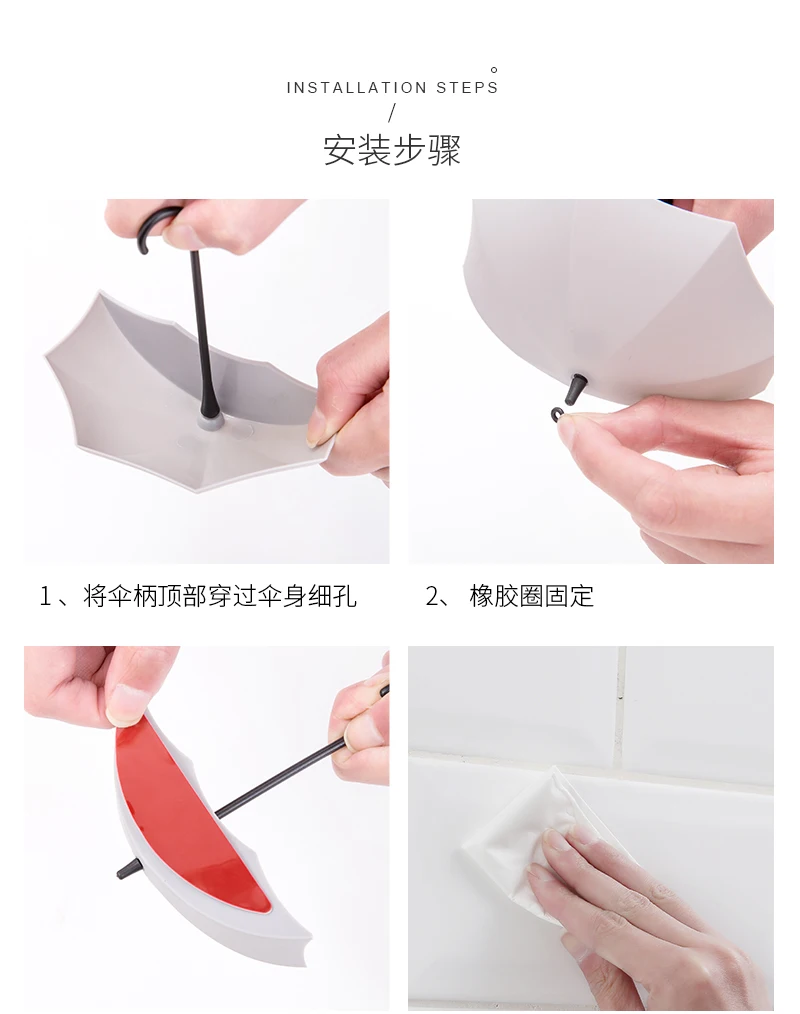 INSTALLATION STEPS

/

安装步骤

1、将伞柄顶部穿过伞身细孔

2、 橡胶圈固定