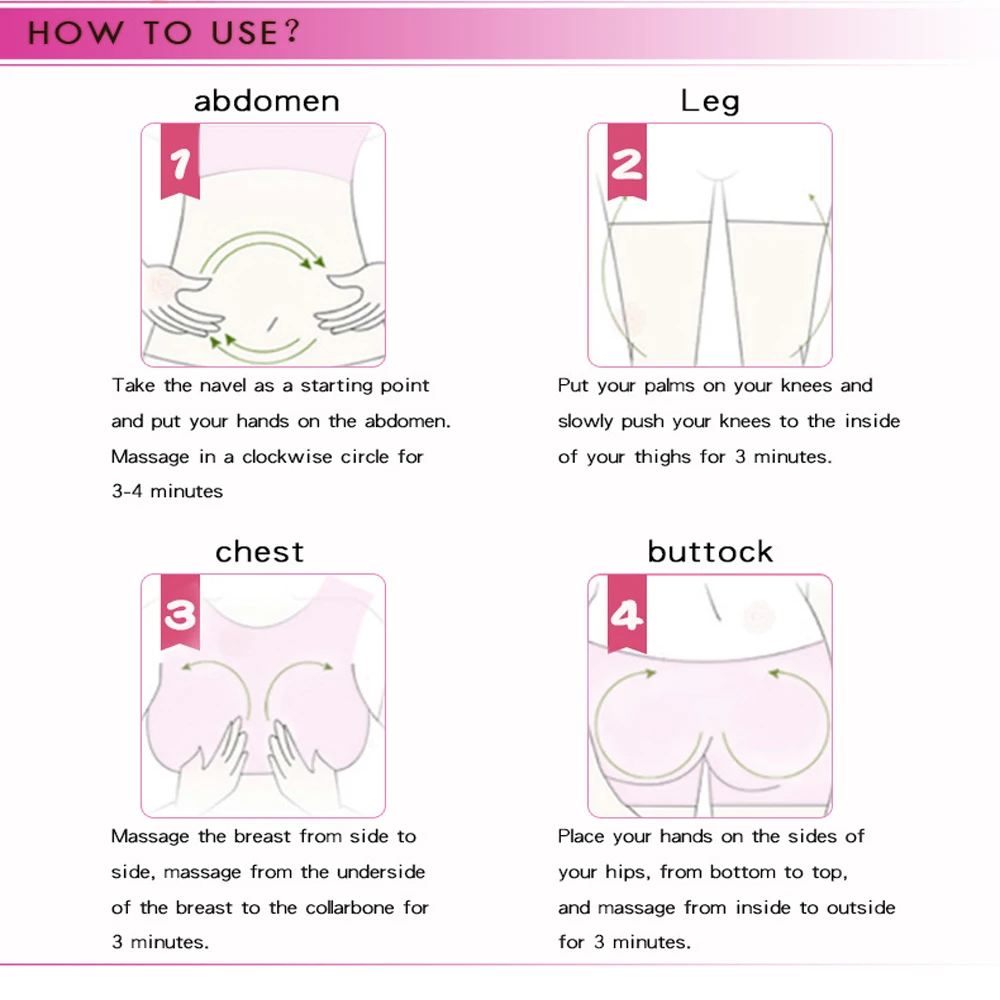 HOW TO USE?

abdomen

1

Take the navel as a starting point and put your hands on the abdomen. Massage in a clockwise circle for 3-4 minutes

Leg

2

Put your palms on your knees and slowly push your knees to the inside of your thighs for 3 minutes.

chest

3

Massage the breast from side to side, massage from the underside of the breast to the collarbone for 3 minutes.

buttock

4

Place your hands on the sides of your hips, from bottom to top, and massage from inside to outside for 3 minutes.