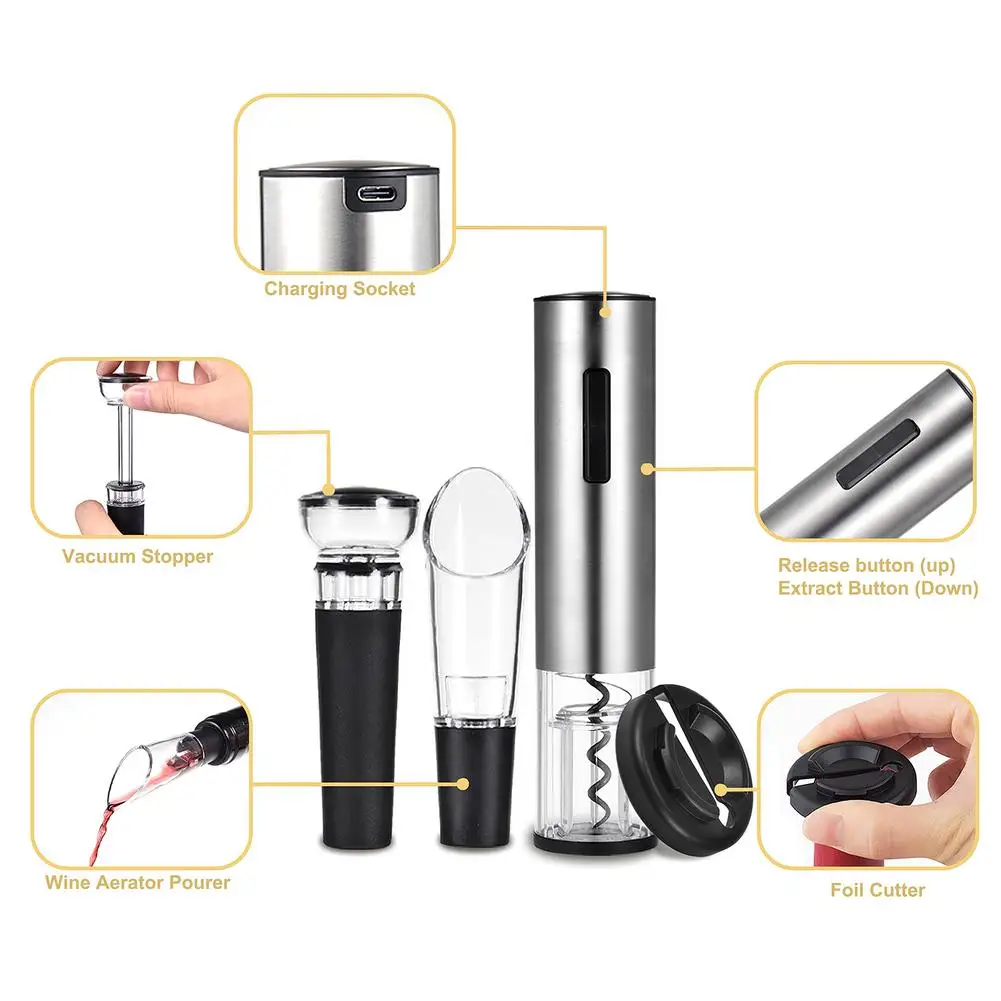 Charging Socket

Vacuum Stopper

Release button (up)
Extract Button (Down)

Wine Aerator Pourer

Foil Cutter