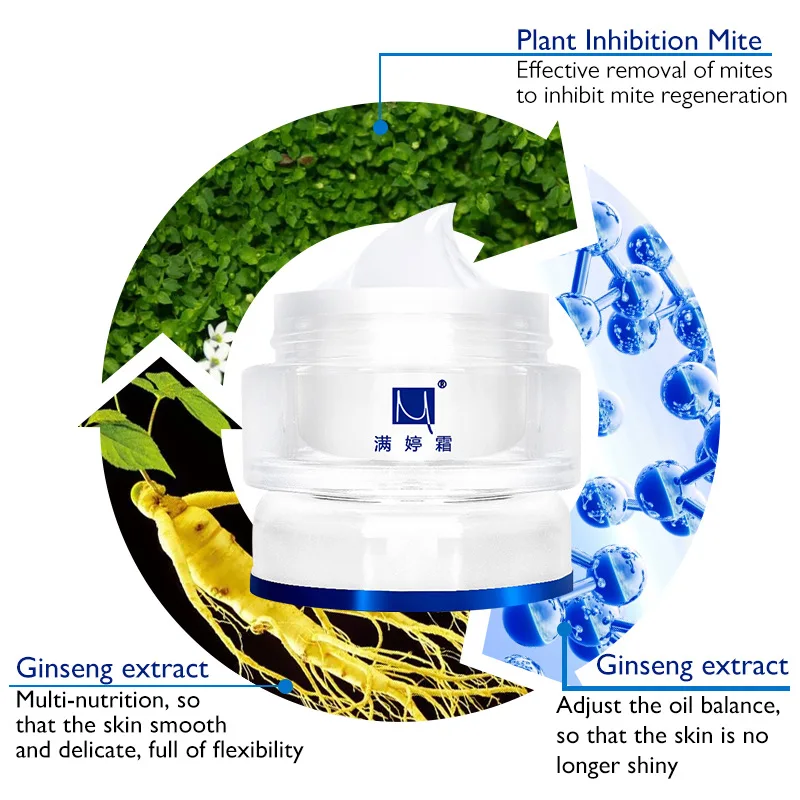 Plant Inhibition Mite
Effective removal of mites to inhibit mite regeneration

®
满婷霜

Ginseng extract
Multi-nutrition, so that the skin smooth and delicate, full of flexibility

Ginseng extract
Adjust the oil balance, so that the skin is no longer shiny