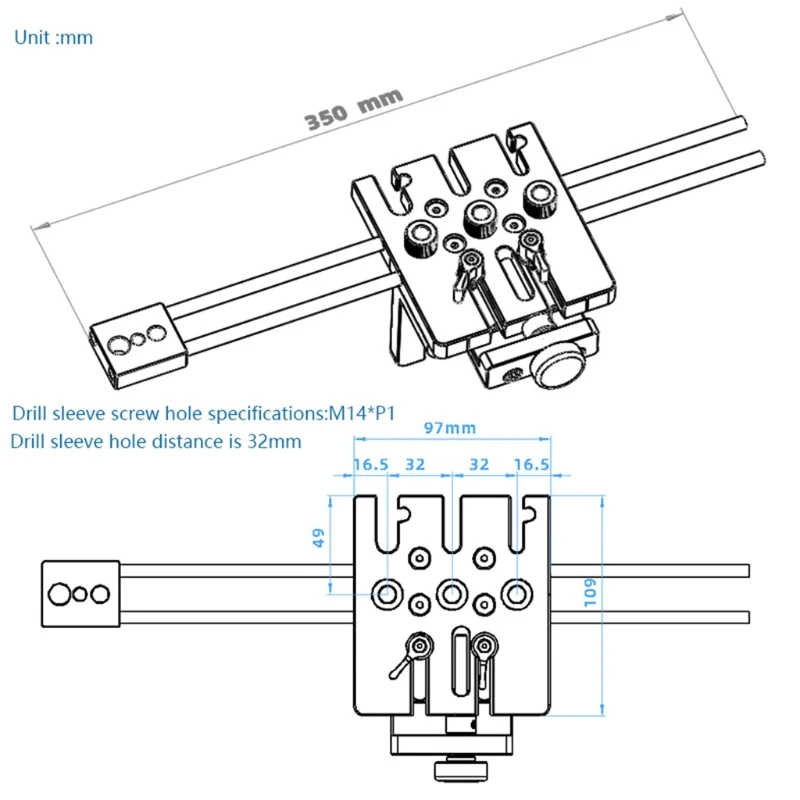 Unit :mm

350 mm

Drill sleeve screw hole specifications:M14*P1
Drill sleeve hole distance is 32mm

97mm

16.5 32 32 16.5

49

109