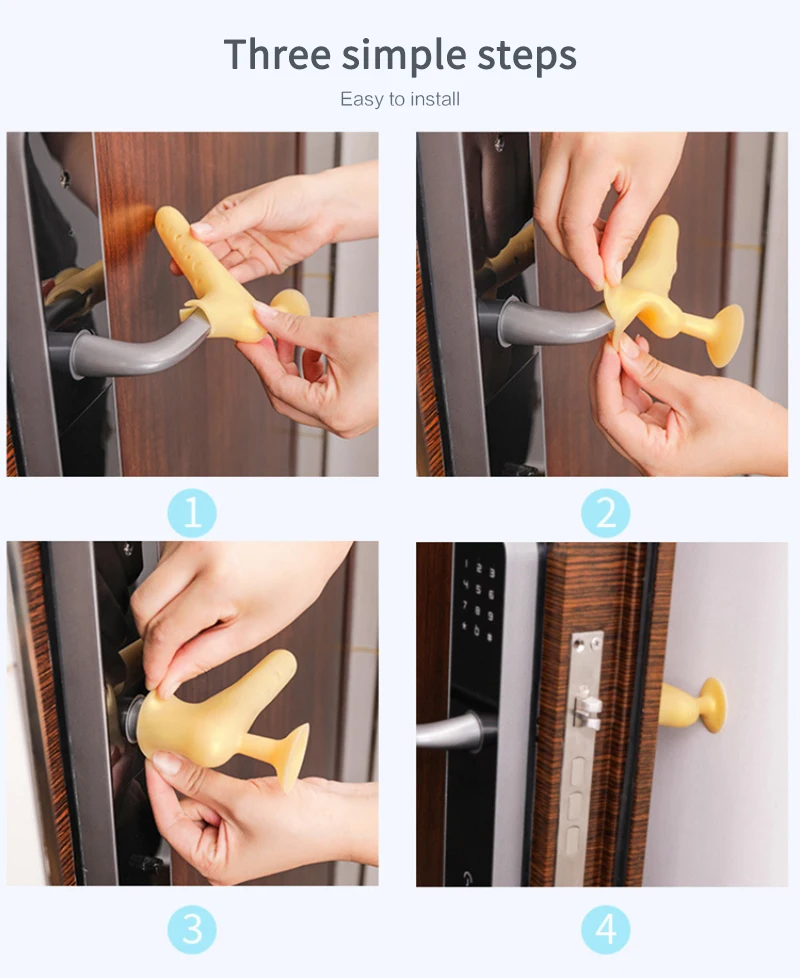 Three simple steps

Easy to install

1

2

3

4