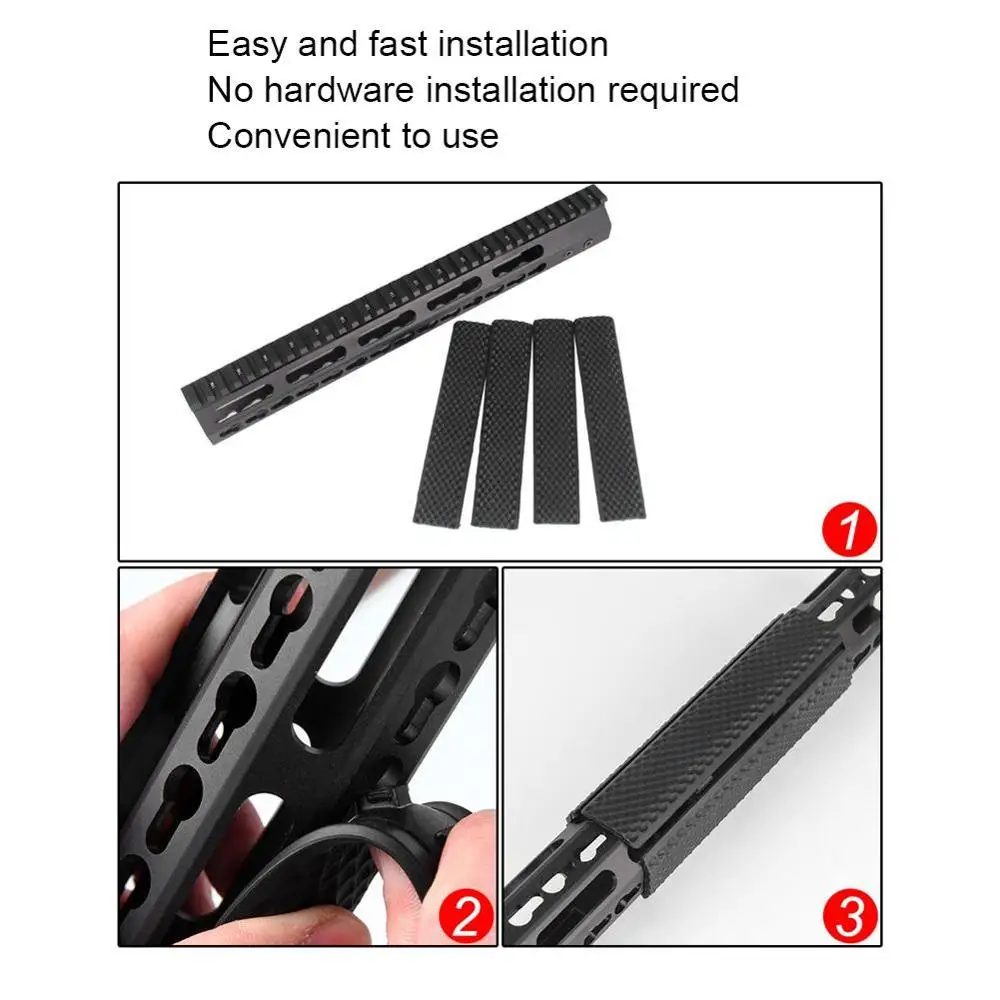 Easy and fast installation
No hardware installation required
Convenient to use

1

2

3