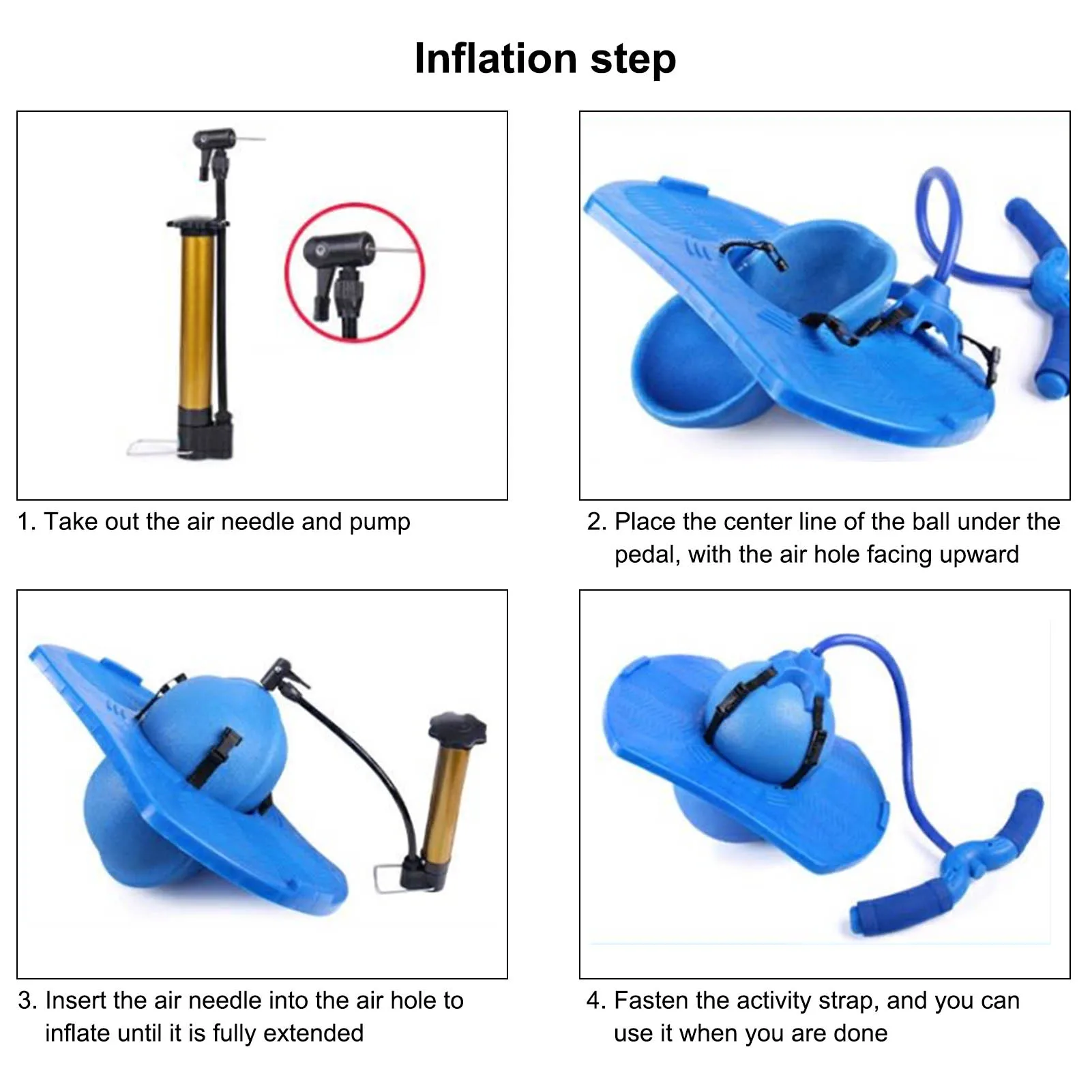 Inflation step

1. Take out the air needle and pump

2. Place the center line of the ball under the pedal, with the air hole facing upward

3. Insert the air needle into the air hole to inflate until it is fully extended

4. Fasten the activity strap, and you can use it when you are done