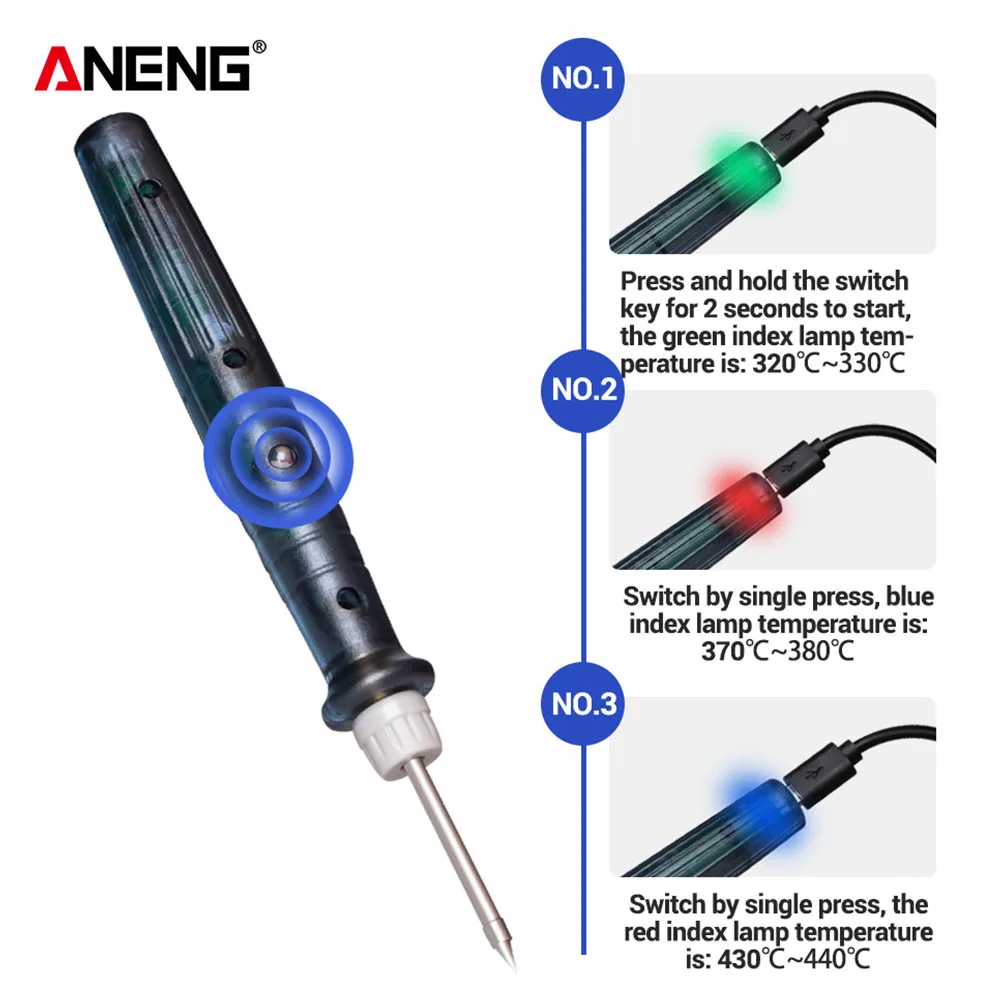 ANENG®

NO.1

Press and hold the switch key for 2 seconds to start, the green index lamp temperature is: 320℃~330℃

NO.2

Switch by single press, blue index lamp temperature is: 370℃~380℃

NO.3

Switch by single press, the red index lamp temperature is: 430℃~440℃