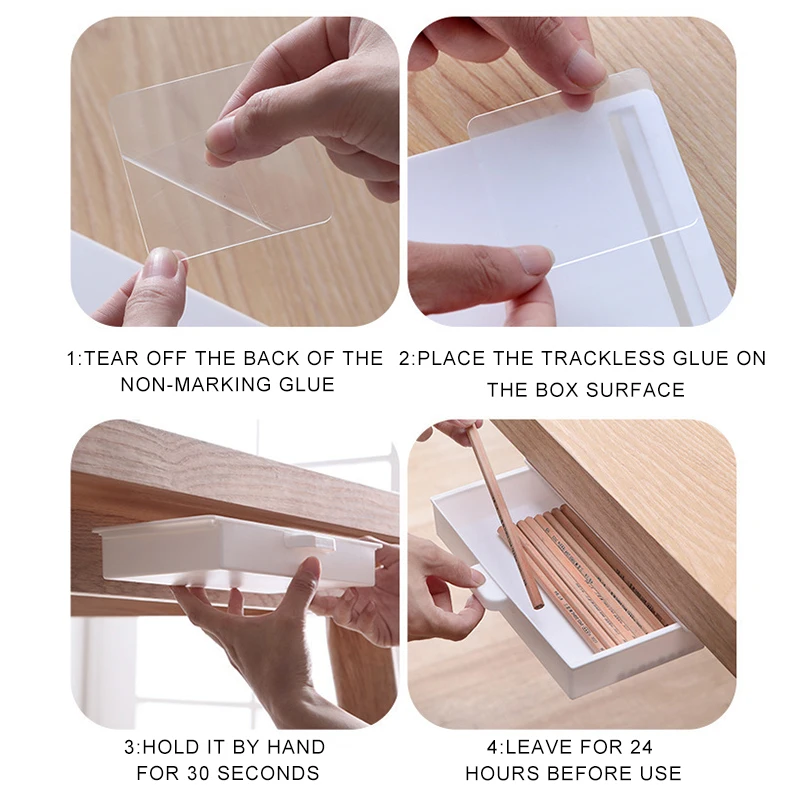 1:TEAR OFF THE BACK OF THE NON-MARKING GLUE

2:PLACE THE TRACKLESS GLUE ON THE BOX SURFACE

3:HOLD IT BY HAND FOR 30 SECONDS

4:LEAVE FOR 24 HOURS BEFORE USE