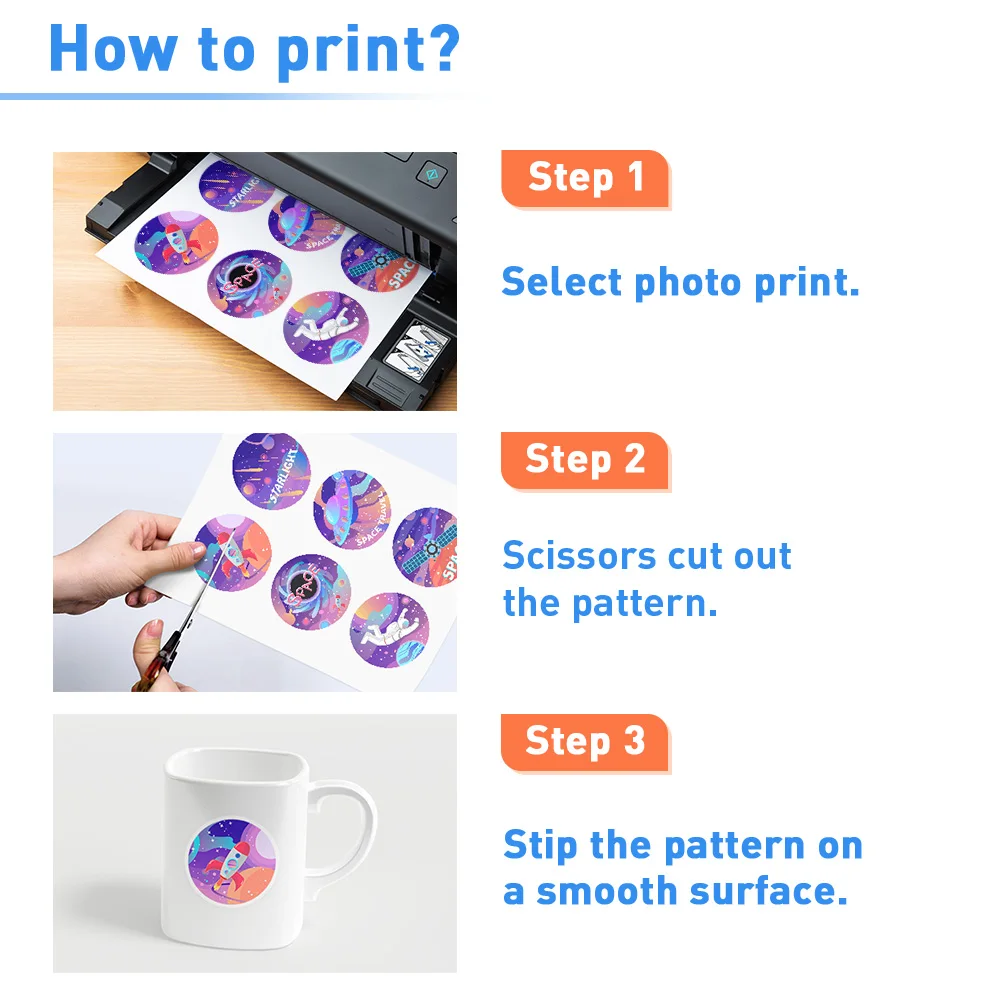 How to print?

STARLIGHT
SPACE TRAVEL
SPACE
SPACE

Step 1

Select photo print.

STARLIGHT
SPACE TRAVEL
SPACE
SPACE

Step 2

Scissors cut out the pattern.

Step 3

Stip the pattern on a smooth surface.