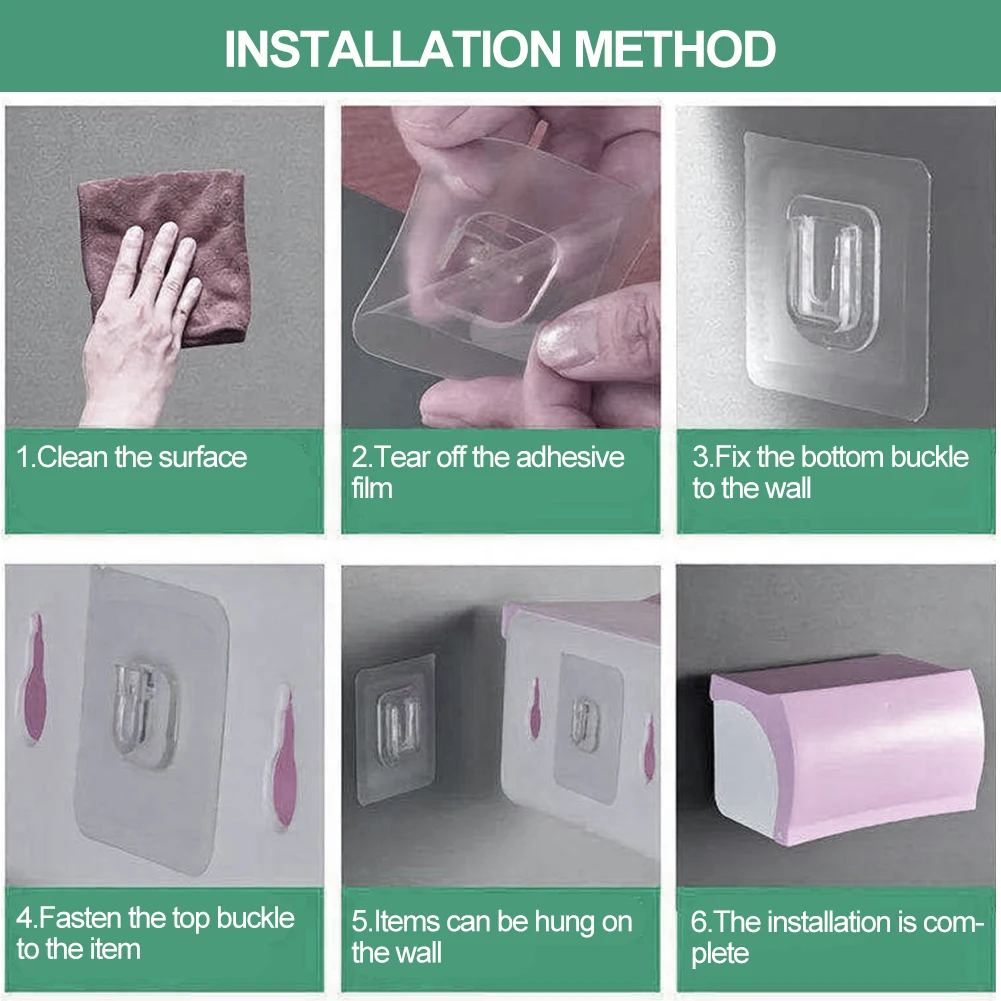 INSTALLATION METHOD

1.Clean the surface

2.Tear off the adhesive film

3.Fix the bottom buckle to the wall

4.Fasten the top buckle to the item

5.Items can be hung on the wall

6.The installation is complete