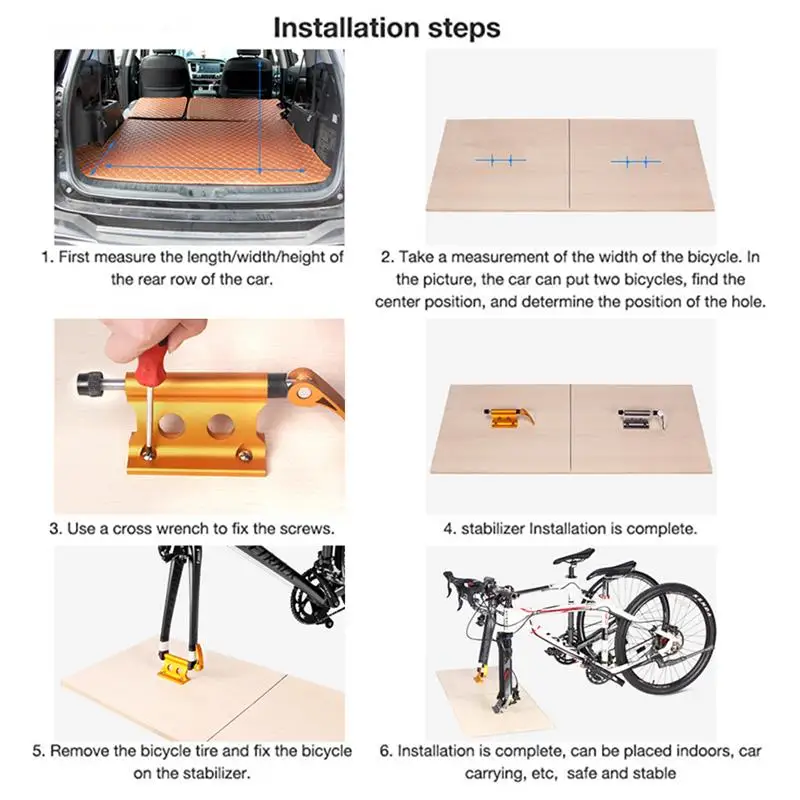 Installation steps

1. First measure the length/width/height of the rear row of the car.

2. Take a measurement of the width of the bicycle. In the picture, the car can put two bicycles, find the center position, and determine the position of the hole.

3. Use a cross wrench to fix the screws.

4. stabilizer Installation is complete.

5. Remove the bicycle tire and fix the bicycle on the stabilizer.

6. Installation is complete, can be placed indoors, car carrying, etc,  safe and stable