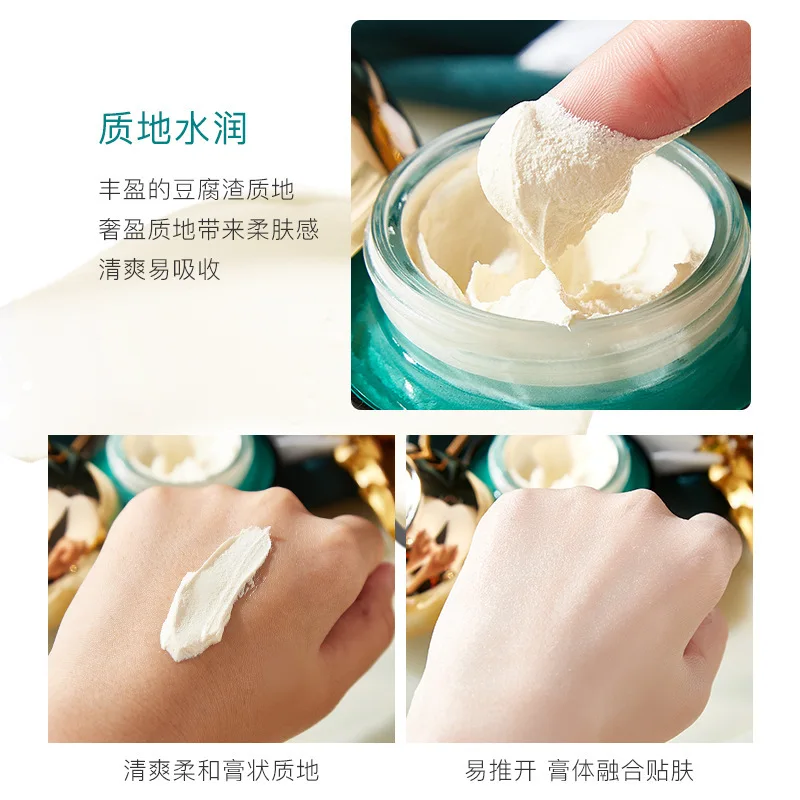 质地水润

丰盈的豆腐渣质地
奢盈质地带来柔肤感
清爽易吸收

清爽柔和膏状质地

易推开 膏体融合贴肤