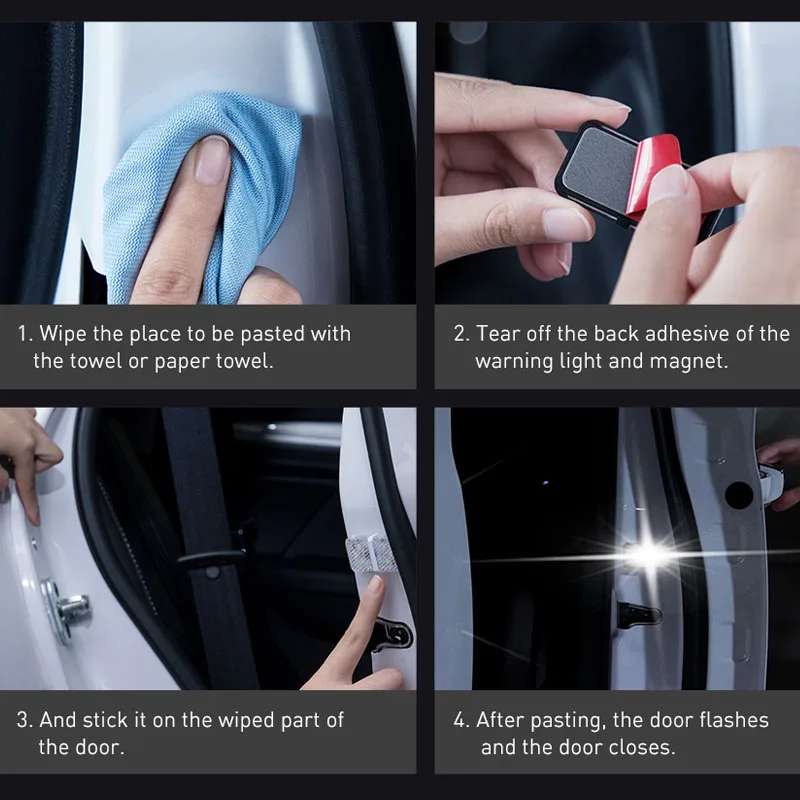 1. Wipe the place to be pasted with the towel or paper towel.

2. Tear off the back adhesive of the warning light and magnet.

3. And stick it on the wiped part of the door.

4. After pasting, the door flashes and the door closes.