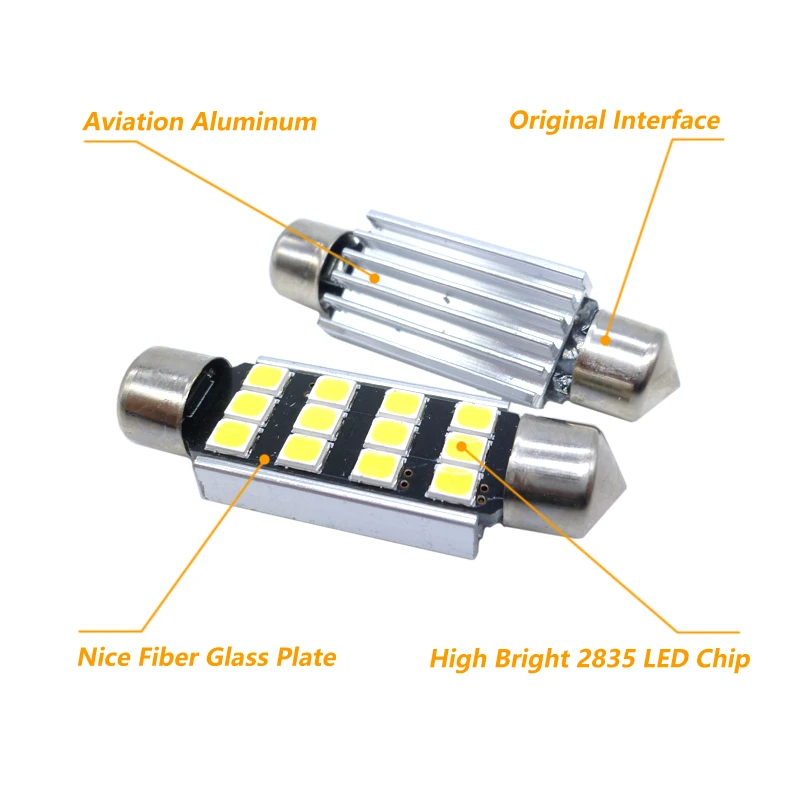 Aviation Aluminum

Original Interface

Nice Fiber Glass Plate

High Bright 2835 LED Chip