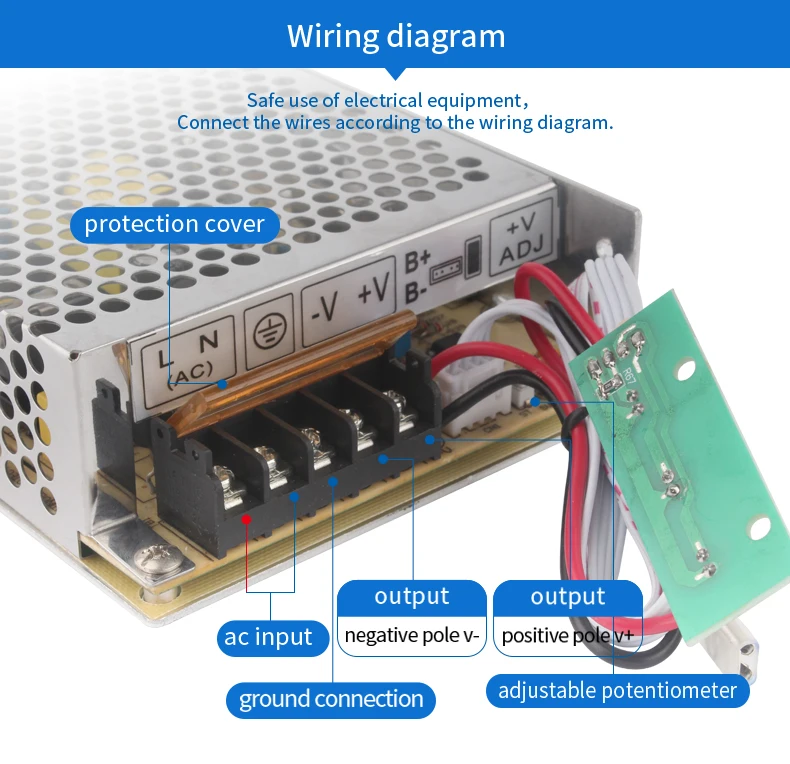 Wiring diagram

Safe use of electrical equipment，
Connect the wires according to the wiring diagram.

protection cover

L N (AC)

-V +V

B+ B-

+V ADJ

R67

ac input

output
negative pole v-

output
positive pole v+

ground connection

adjustable potentiometer