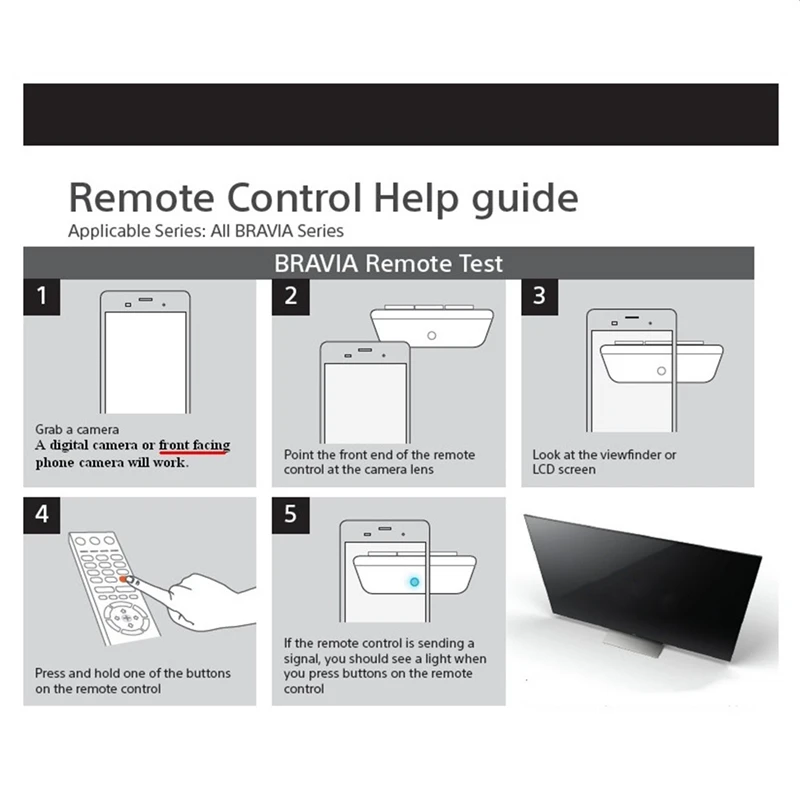 Remote Control Help guide
Applicable Series: All BRAVIA Series

BRAVIA Remote Test

1
Grab a camera
A digital camera or front facing phone camera will work.

2
Point the front end of the remote control at the camera lens

3
Look at the viewfinder or LCD screen

4
Press and hold one of the buttons on the remote control

5
If the remote control is sending a signal, you should see a light when you press buttons on the remote control