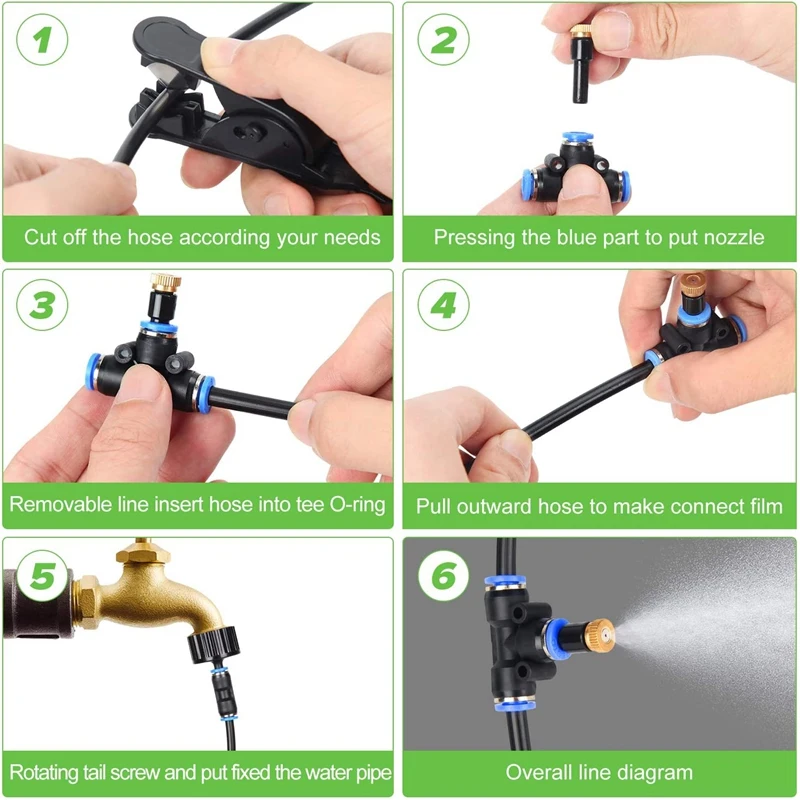 1

Cut off the hose according your needs

2

Pressing the blue part to put nozzle

3

Removable line insert hose into tee O-ring

4

Pull outward hose to make connect film

5

Rotating tail screw and put fixed the water pipe

6

Overall line diagram