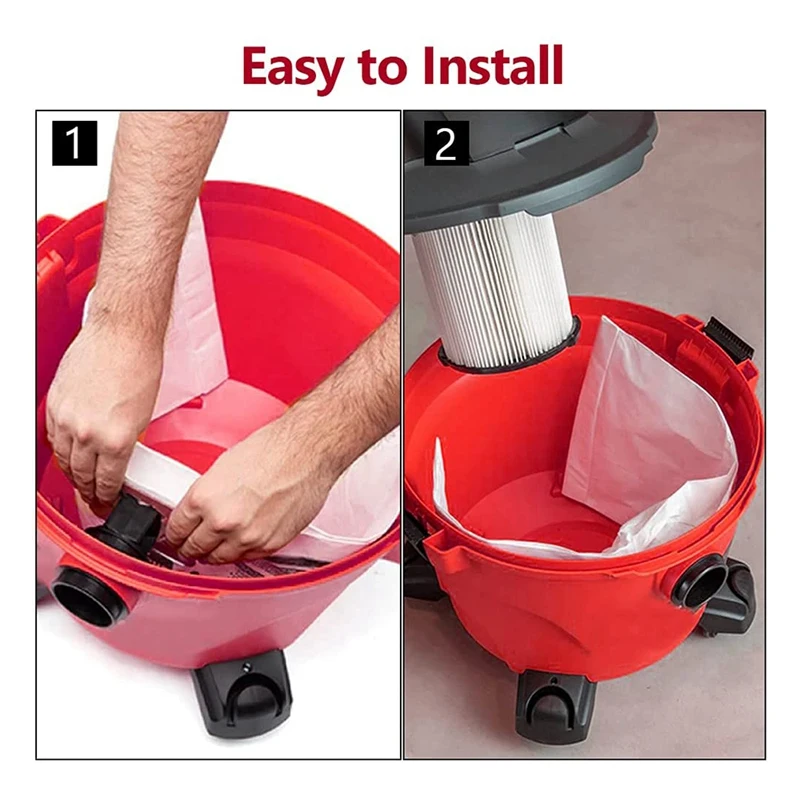 Easy to Install

1

2