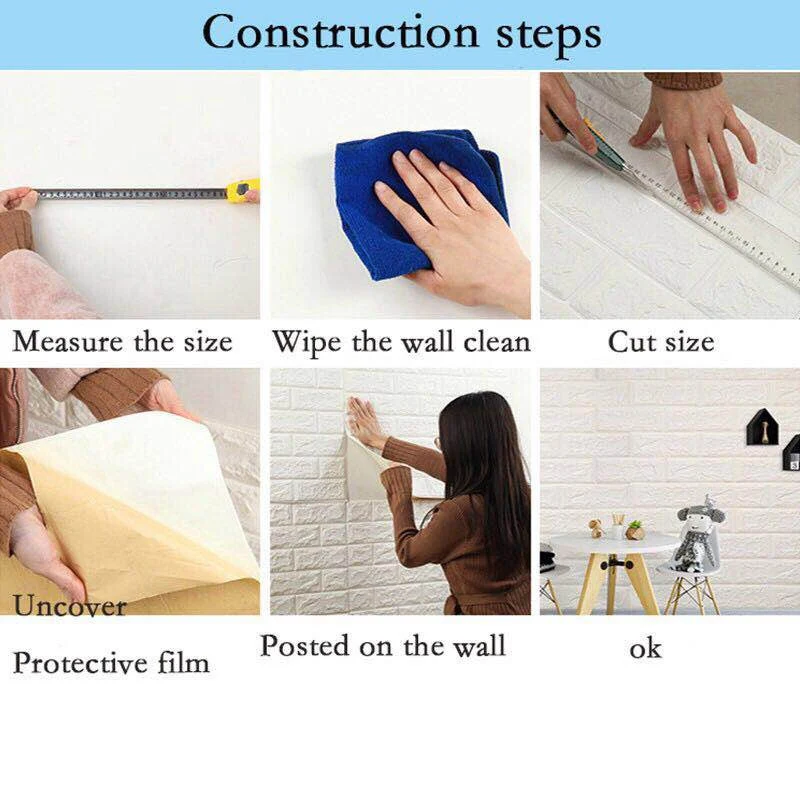 Construction steps

Measure the size

Wipe the wall clean

Cut size

Uncover

Protective film

Posted on the wall

ok