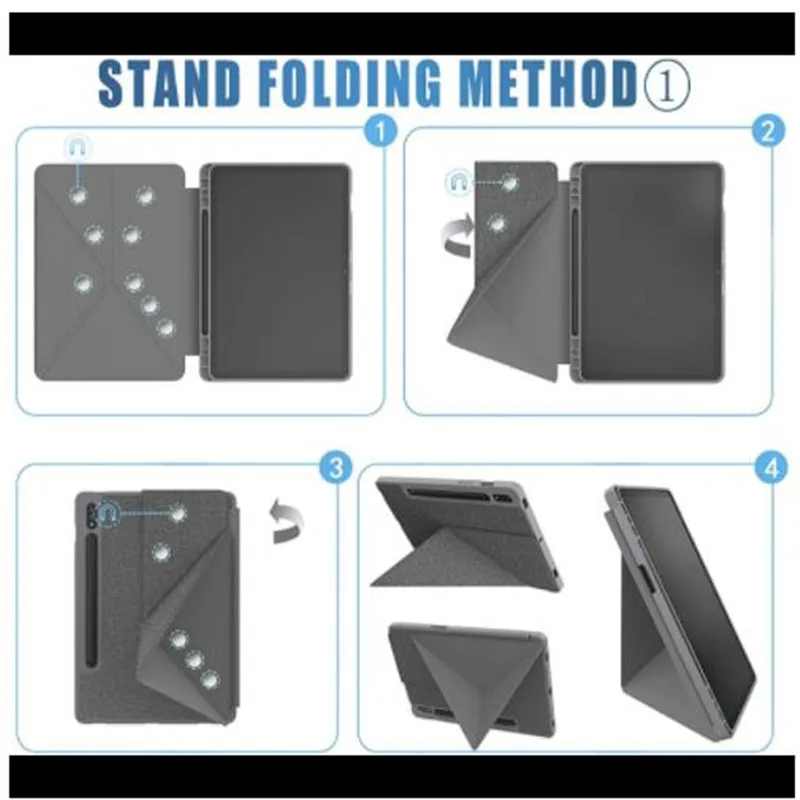 STAND FOLDING METHOD①

1

2

3

4