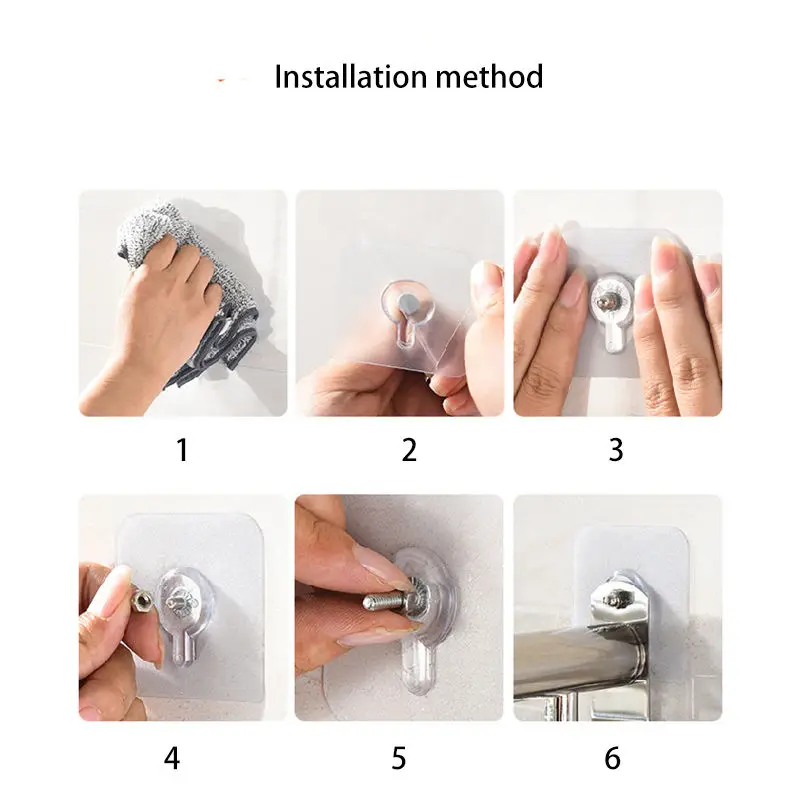 Installation method

1

2

3

4

5

6