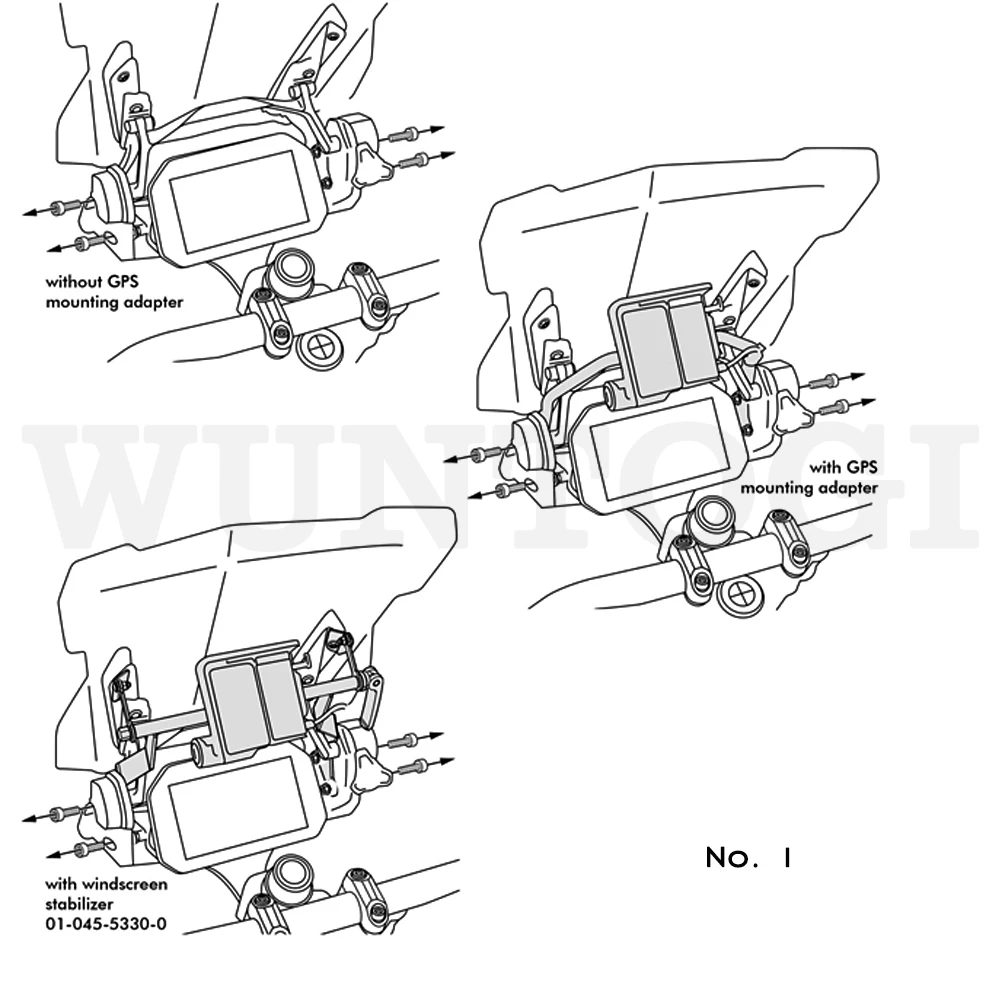 without GPS mounting adapter

with GPS mounting adapter

WUNDERLICH

with windscreen stabilizer 01-045-5330-0

No. 1