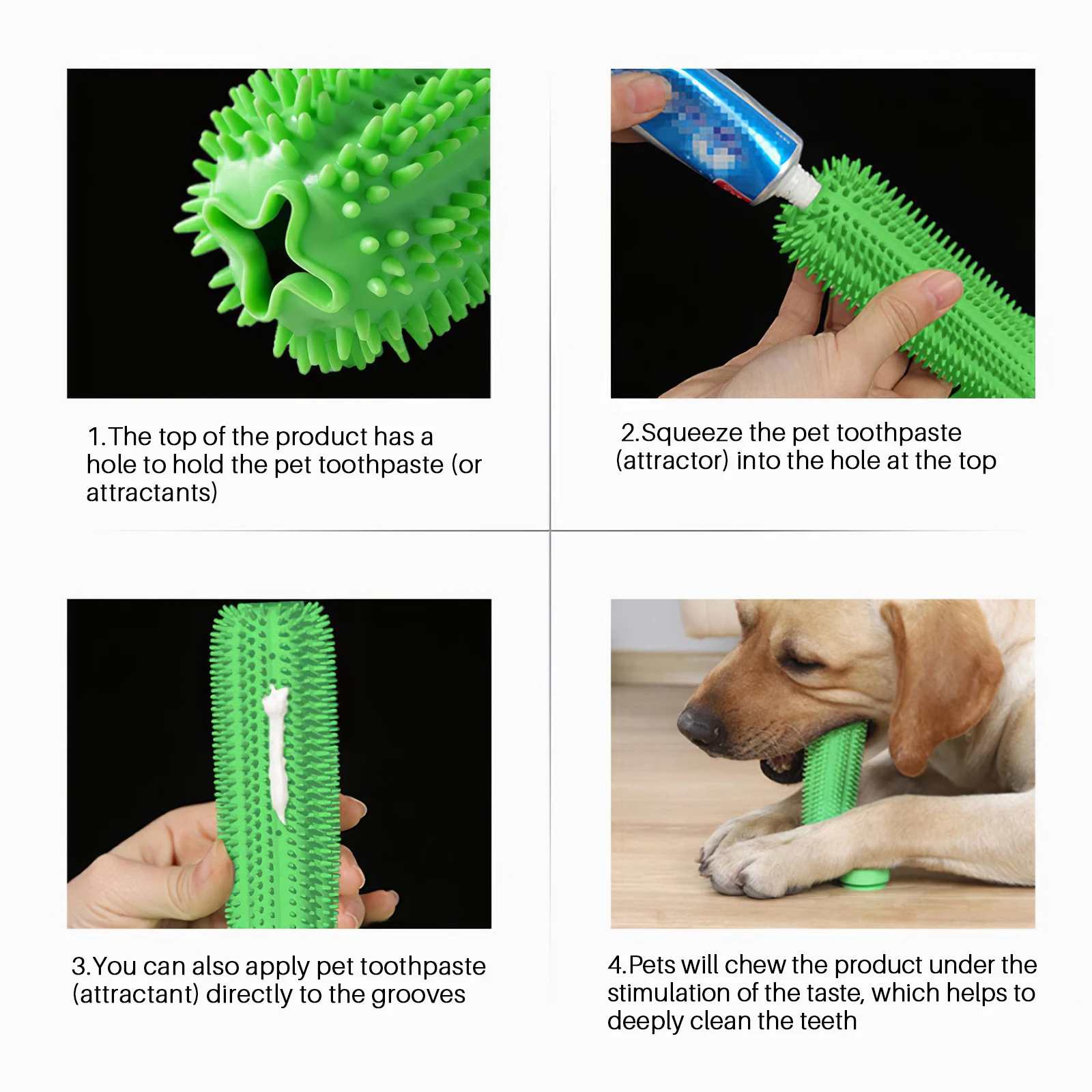 1.The top of the product has a hole to hold the pet toothpaste (or attractants)

2.Squeeze the pet toothpaste (attractor) into the hole at the top

3.You can also apply pet toothpaste (attractant) directly to the grooves

4.Pets will chew the product under the stimulation of the taste, which helps to deeply clean the teeth