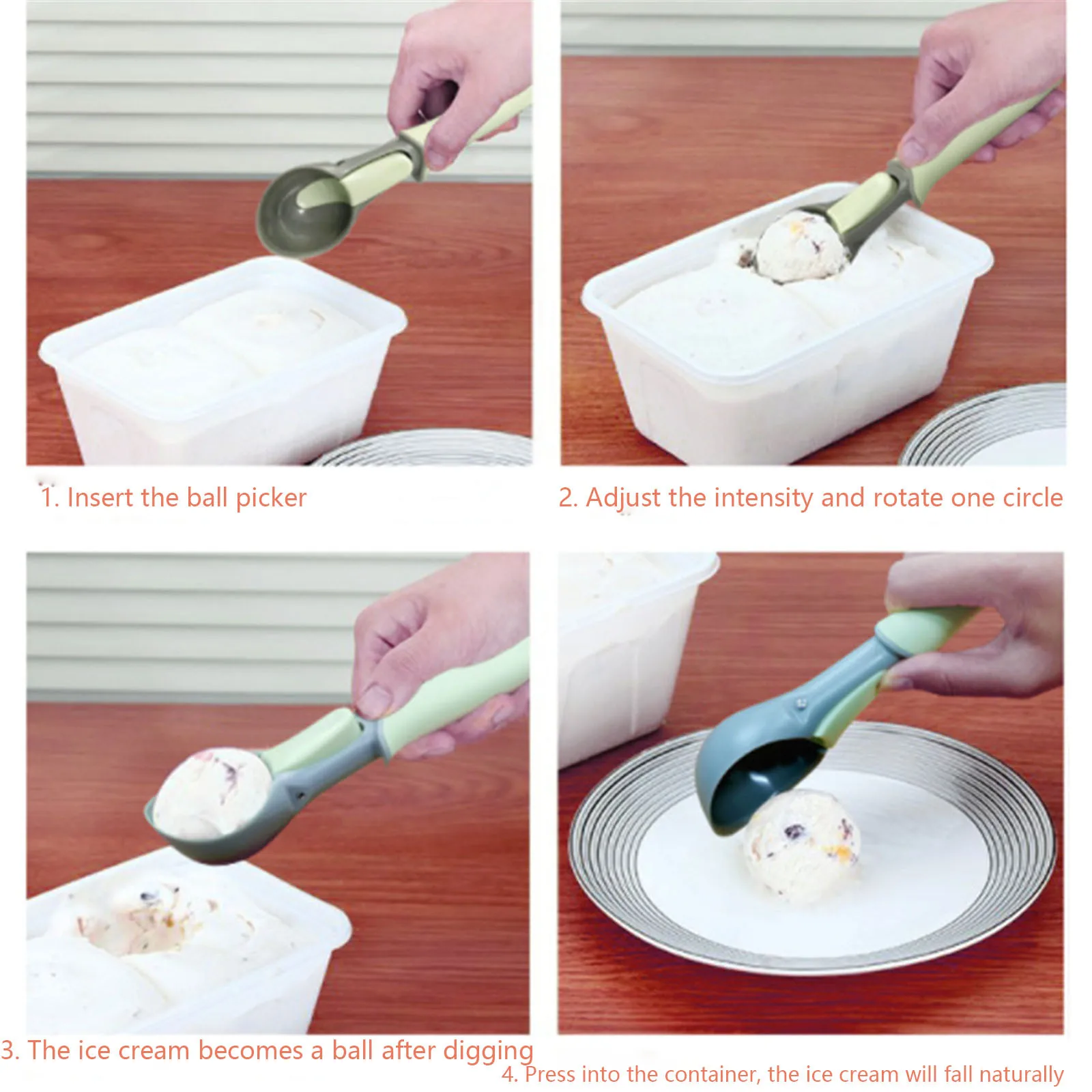 1. Insert the ball picker

2. Adjust the intensity and rotate one circle

3. The ice cream becomes a ball after digging

4. Press into the container, the ice cream will fall naturally