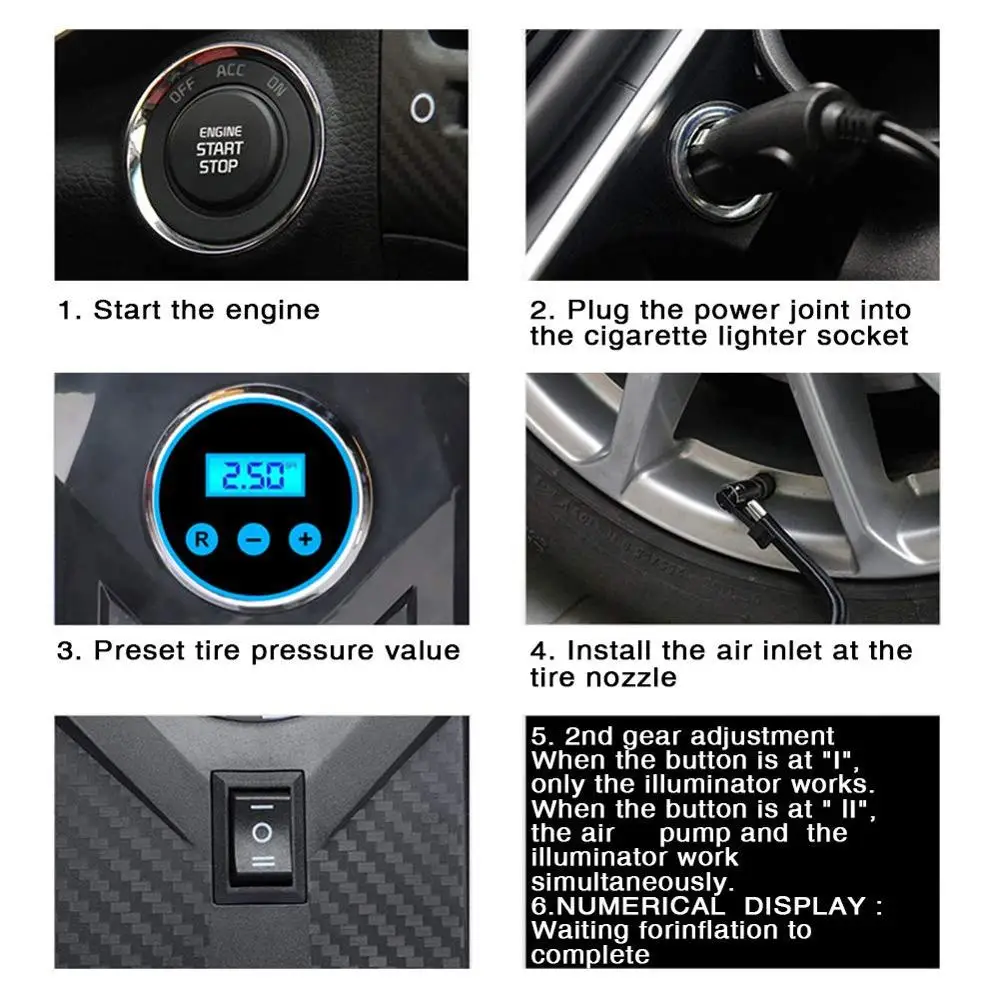 OFF ACC ON
ENGINE START STOP

1. Start the engine

2. Plug the power joint into the cigarette lighter socket

2.50

R − +

3. Preset tire pressure value

4. Install the air inlet at the tire nozzle

I
O
II

5. 2nd gear adjustment
When the button is at "I", only the illuminator works. When the button is at " II", the air pump and the illuminator work simultaneously.
6.NUMERICAL DISPLAY : Waiting forinflation to complete