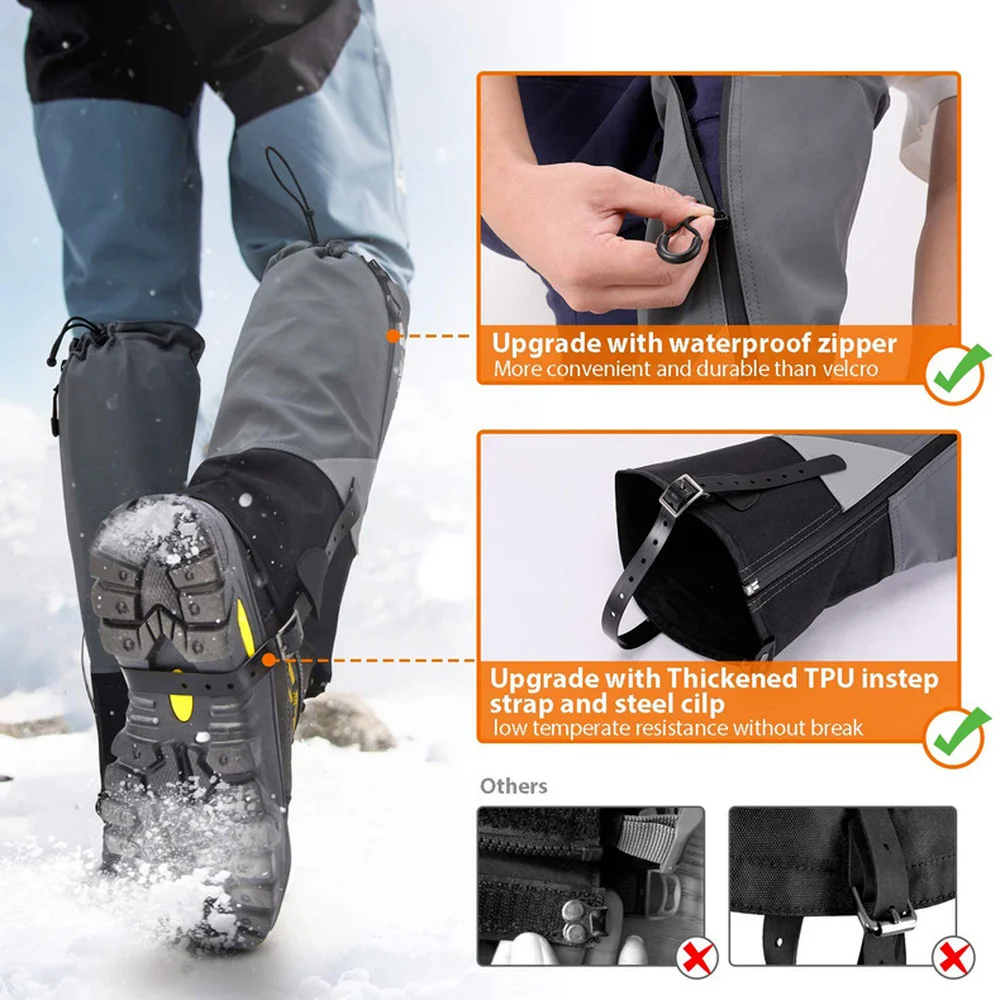 Upgrade with waterproof zipper
More convenient and durable than velcro

Upgrade with Thickened TPU instep strap and steel cilp
low temperate resistance without break

Others