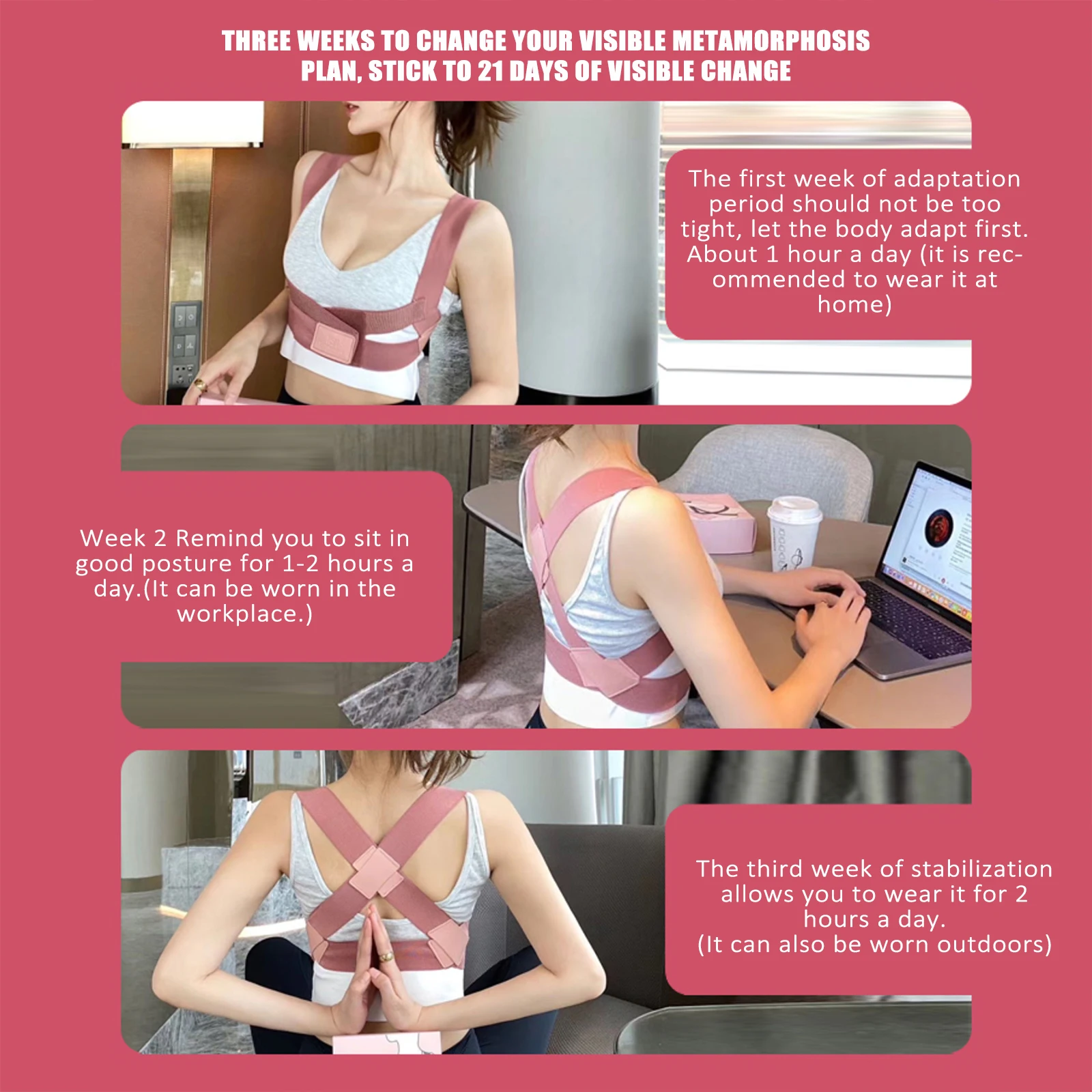 THREE WEEKS TO CHANGE YOUR VISIBLE METAMORPHOSIS PLAN, STICK TO 21 DAYS OF VISIBLE CHANGE

The first week of adaptation period should not be too tight, let the body adapt first. About 1 hour a day (it is recommended to wear it at home)

Week 2 Remind you to sit in good posture for 1-2 hours a day.(It can be worn in the workplace.)

The third week of stabilization allows you to wear it for 2 hours a day.
(It can also be worn outdoors)