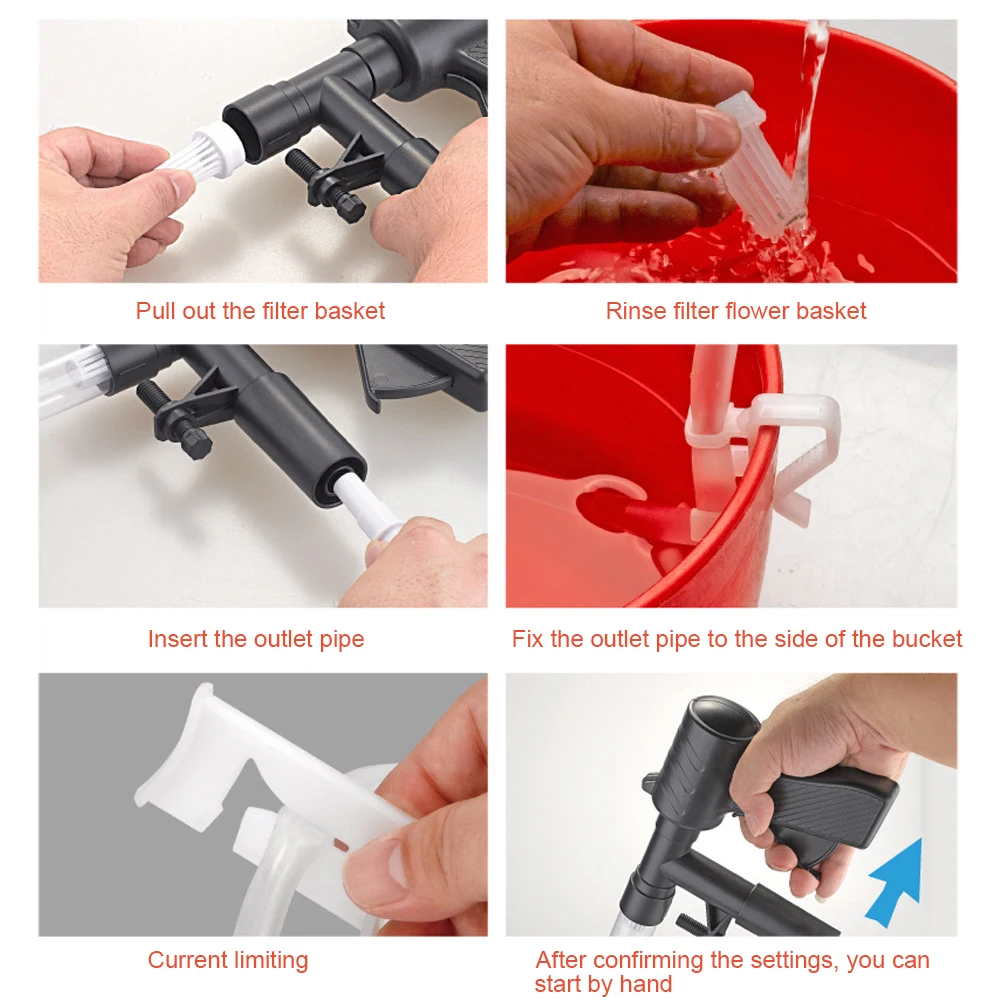 Pull out the filter basket

Rinse filter flower basket

Insert the outlet pipe

Fix the outlet pipe to the side of the bucket

Current limiting

After confirming the settings, you can start by hand