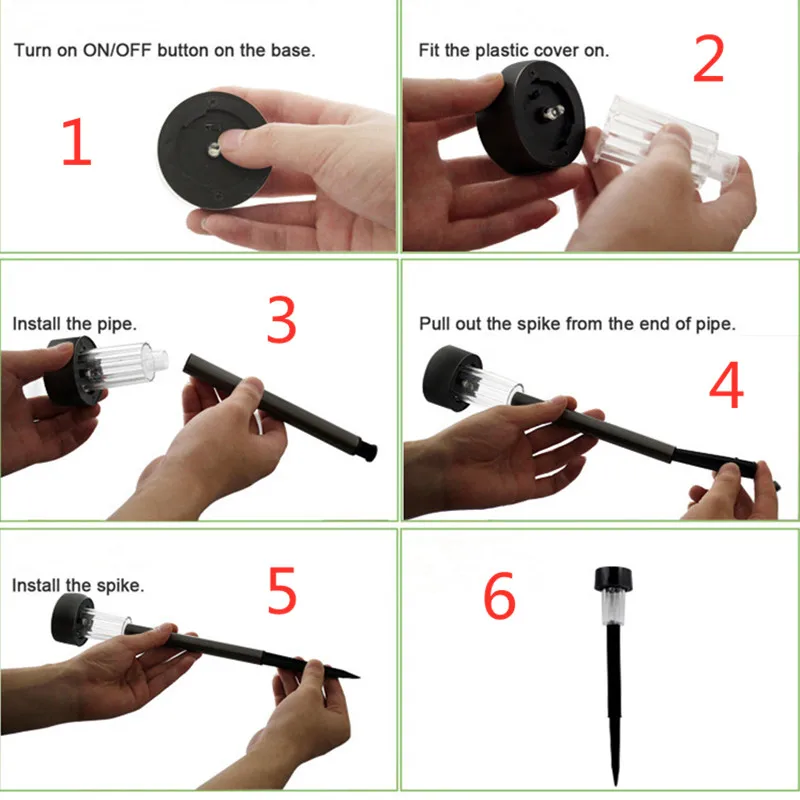 Turn on ON/OFF button on the base.

1

Fit the plastic cover on.

2

Install the pipe.

3

Pull out the spike from the end of pipe.

4

Install the spike.

5

6