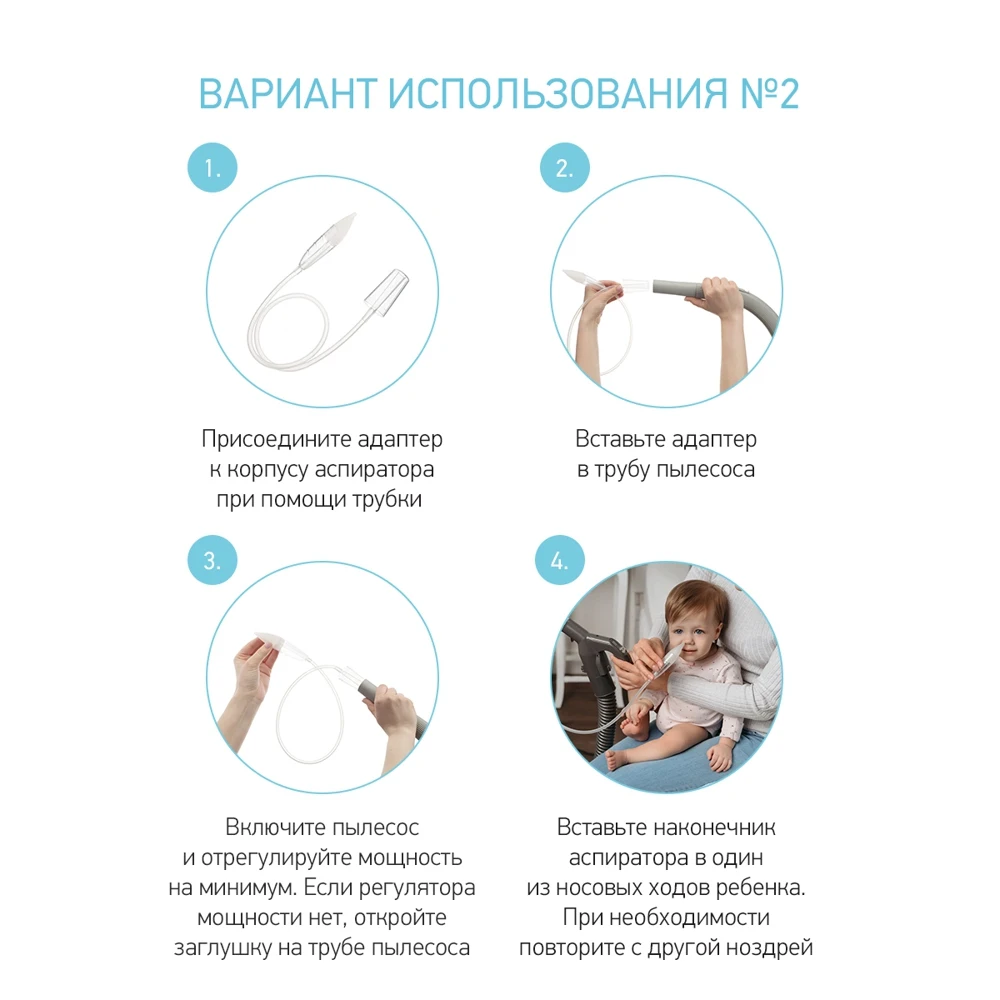 ВАРИАНТ ИСПОЛЬЗОВАНИЯ №2

1.

Присоедините адаптер к корпусу аспиратора при помощи трубки

2.

Вставьте адаптер в трубу пылесоса

3.

Включите пылесос и отрегулируйте мощность на минимум. Если регулятора мощности нет, откройте заглушку на трубе пылесоса

4.

Вставьте наконечник аспиратора в один из носовых ходов ребенка. При необходимости повторите с другой ноздрей