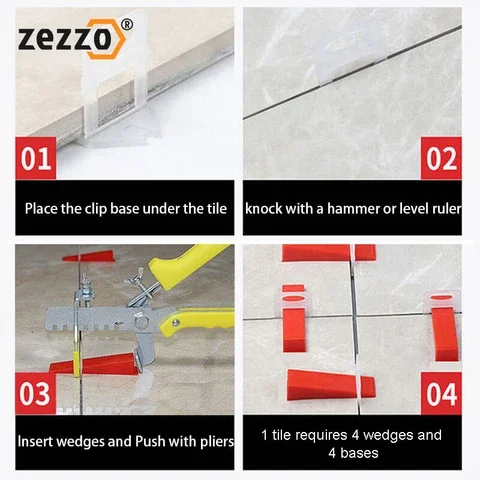 zezzo®

01

Place the clip base under the tile

02

knock with a hammer or level ruler

03

Insert wedges and Push with pliers

04

1 tile requires 4 wedges and 4 bases