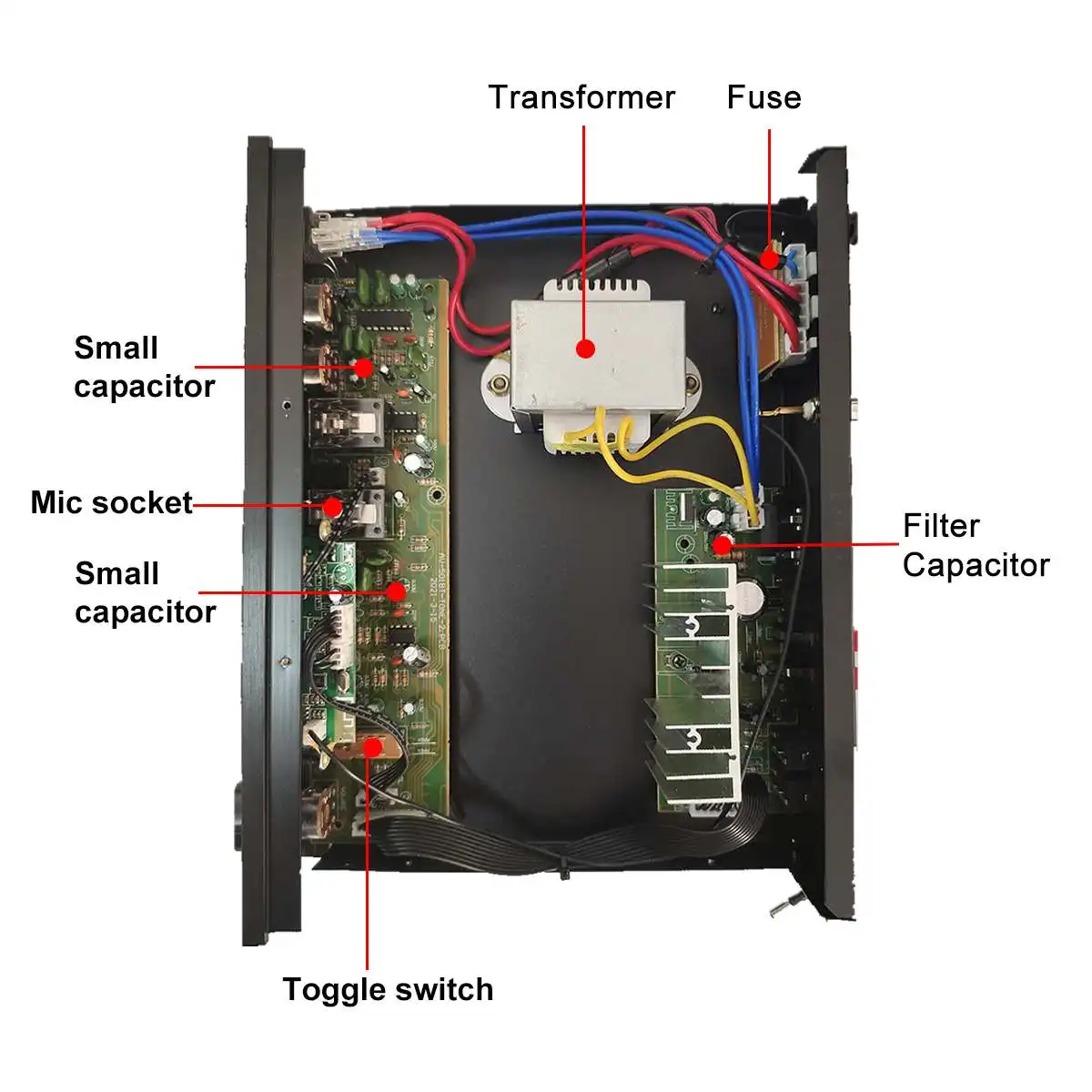 Transformer

Fuse

Small capacitor

Mic socket

Small capacitor

Filter Capacitor

Toggle switch