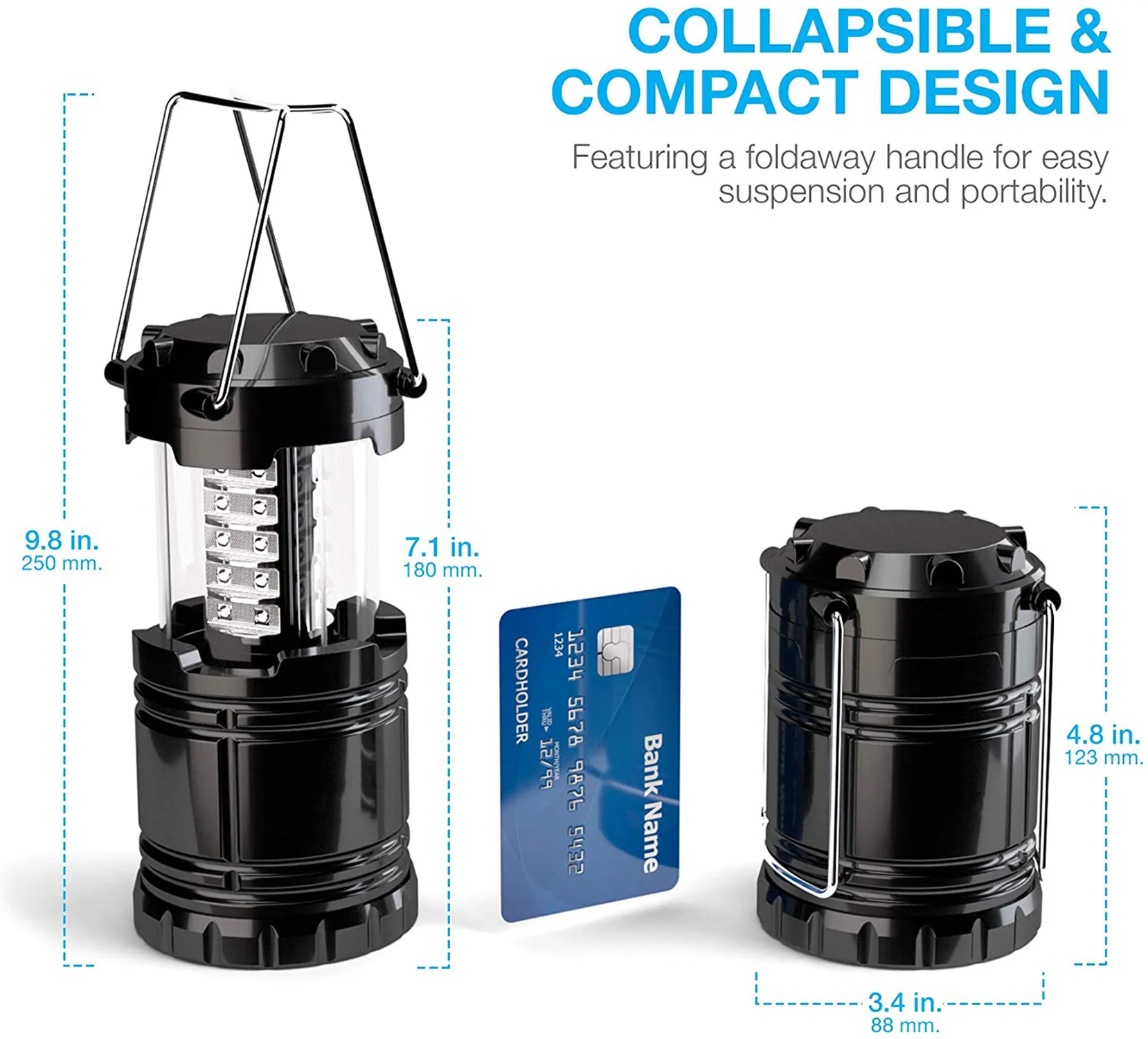 COLLAPSIBLE & COMPACT DESIGN

Featuring a foldaway handle for easy suspension and portability.

9.8 in.
250 mm.

7.1 in.
180 mm.

Bank Name
1234 5678 9876 5432
1234
VALID THRU MONTH/YEAR 12/99
CARDHOLDER

4.8 in.
123 mm.

3.4 in.
88 mm.