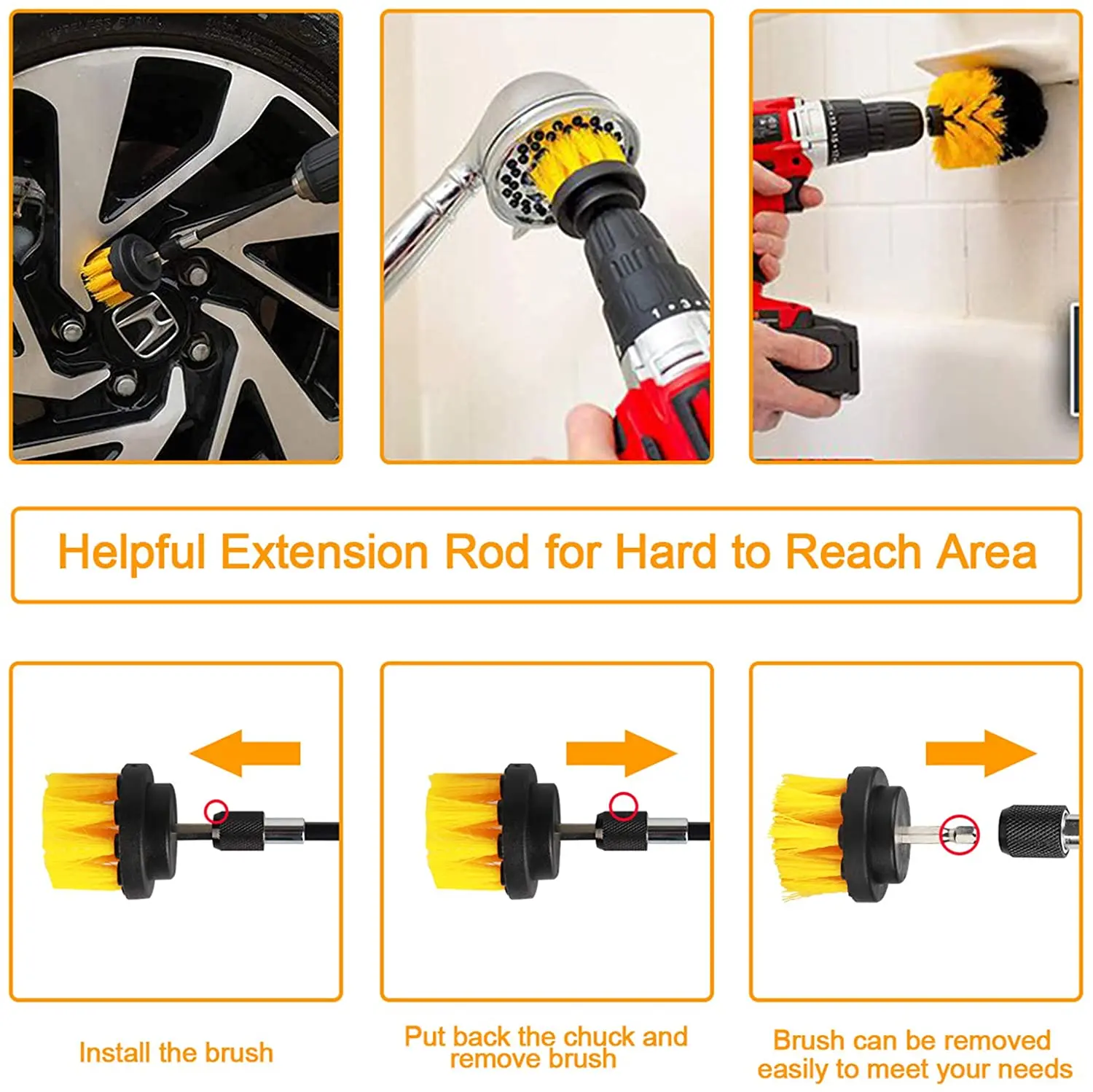 Helpful Extension Rod for Hard to Reach Area

Install the brush

Put back the chuck and remove brush

Brush can be removed easily to meet your needs