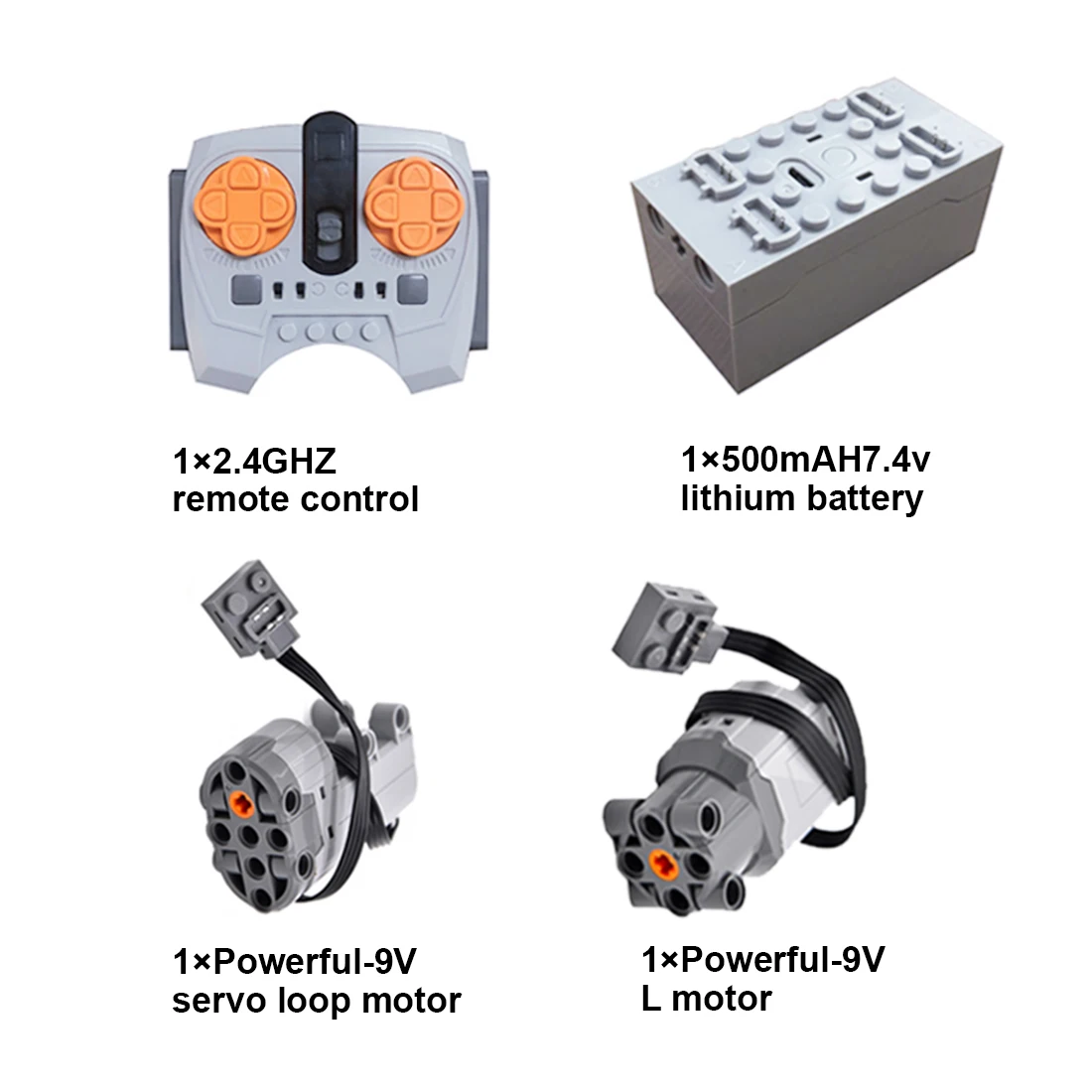 1×2.4GHZ
remote control

1×500mAH7.4v
lithium battery

1×Powerful-9V
servo loop motor

1×Powerful-9V
L motor