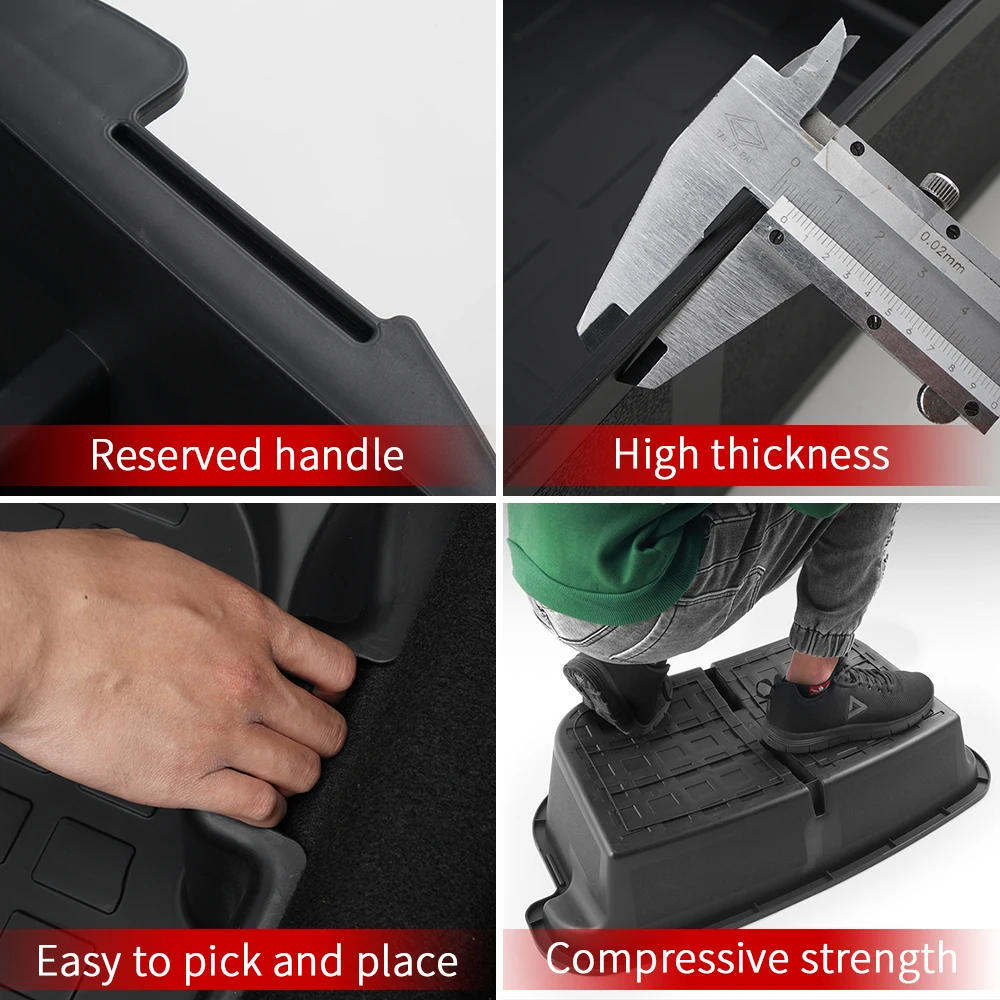 Reserved handle

High thickness

0.02mm

Easy to pick and place

Compressive strength