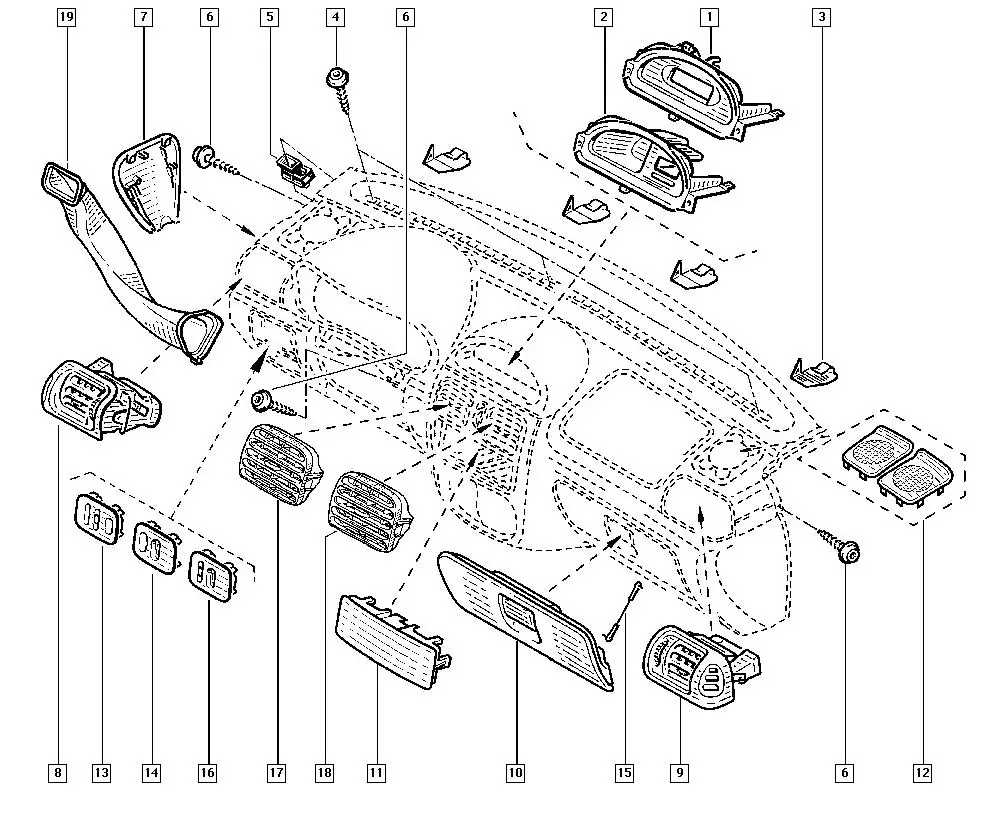 19
7
6
5
4
6
2
1
3
8
13
14
16
17
18
11
10
15
9
6
12