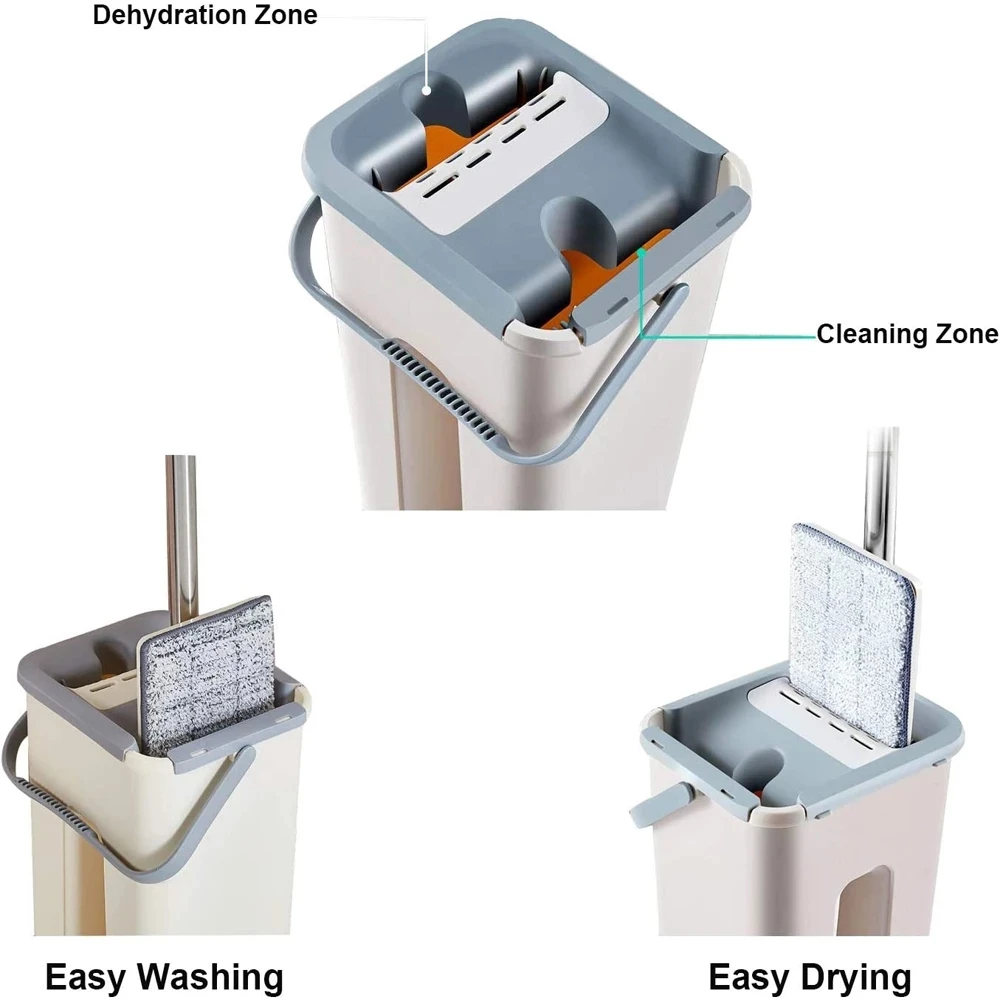 Dehydration Zone

Cleaning Zone

Easy Washing

Easy Drying