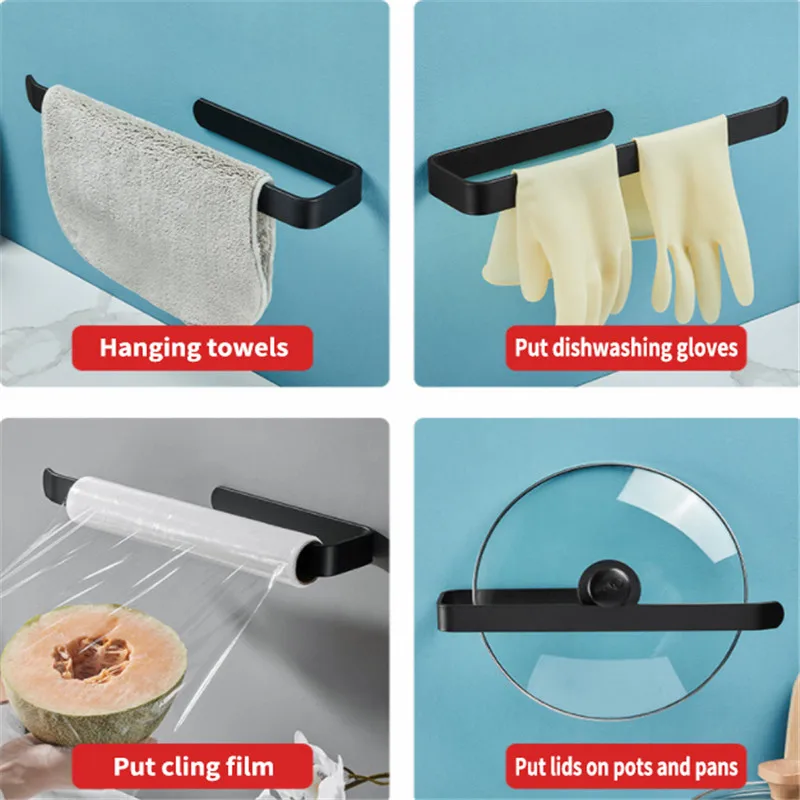 Hanging towels

Put dishwashing gloves

Put cling film

Put lids on pots and pans